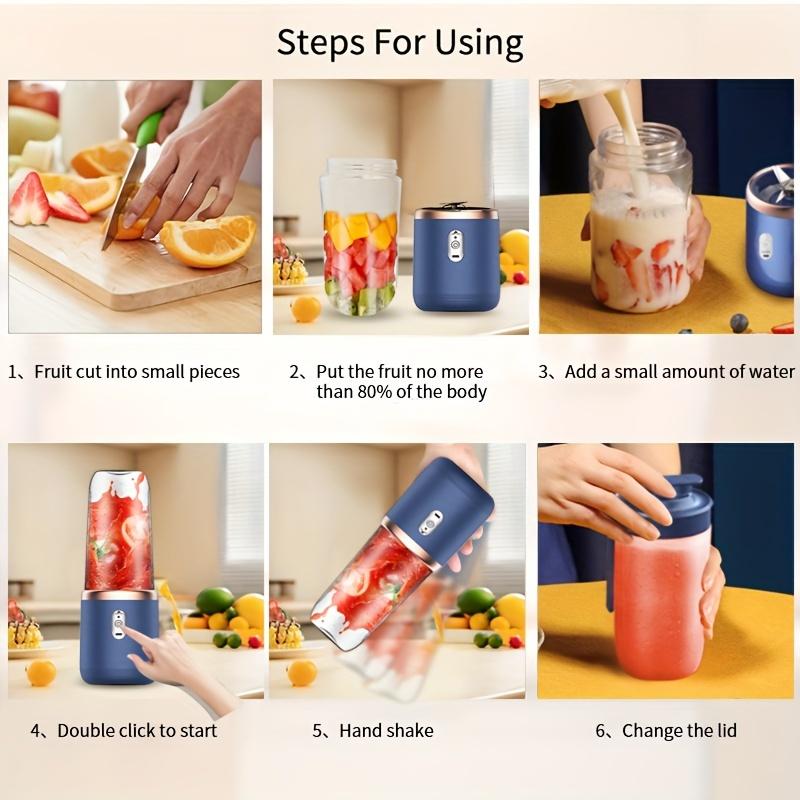 Steps For Using

1、Fruit cut into small pieces

2、Put the fruit no more than 80% of the body

3、Add a small amount of water

4、Double click to start

5、Hand shake

6、Change the lid