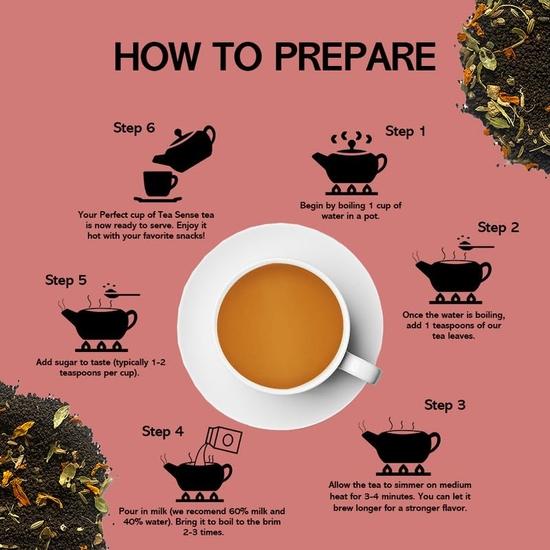 HOW TO PREPARE

Step 1

Begin by boiling 1 cup of water in a pot.

Step 2

Once the water is boiling, add 1 teaspoons of our tea leaves.

Step 3

Allow the tea to simmer on medium heat for 3-4 minutes. You can let it brew longer for a stronger flavor.

Step 4

Pour in milk (we recomend 60% milk and 40% water). Bring it to boil to the brim 2-3 times.

Step 5

Add sugar to taste (typically 1-2 teaspoons per cup).

Step 6

Your Perfect cup of Tea Sense tea is now ready to serve. Enjoy it hot with your favorite snacks!