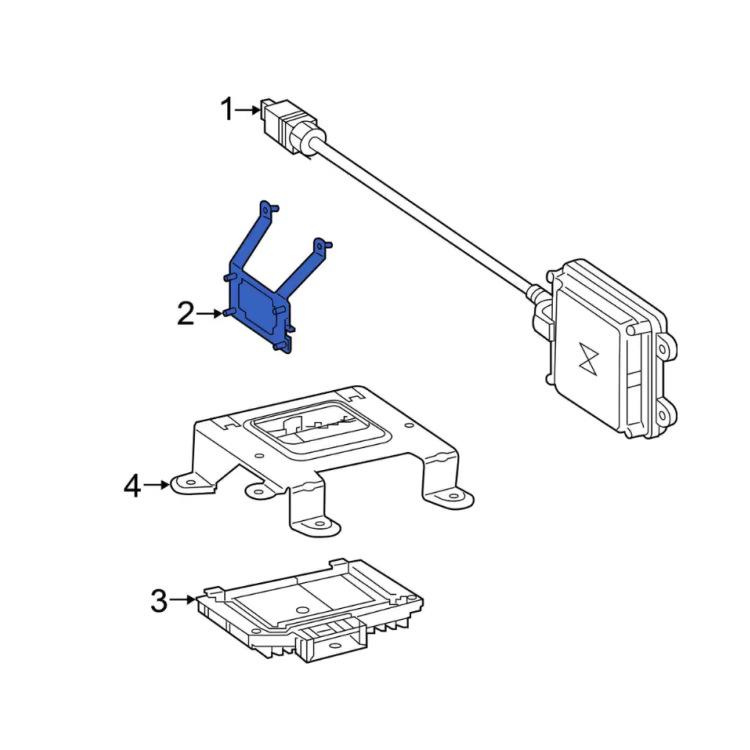 1
2
4
3