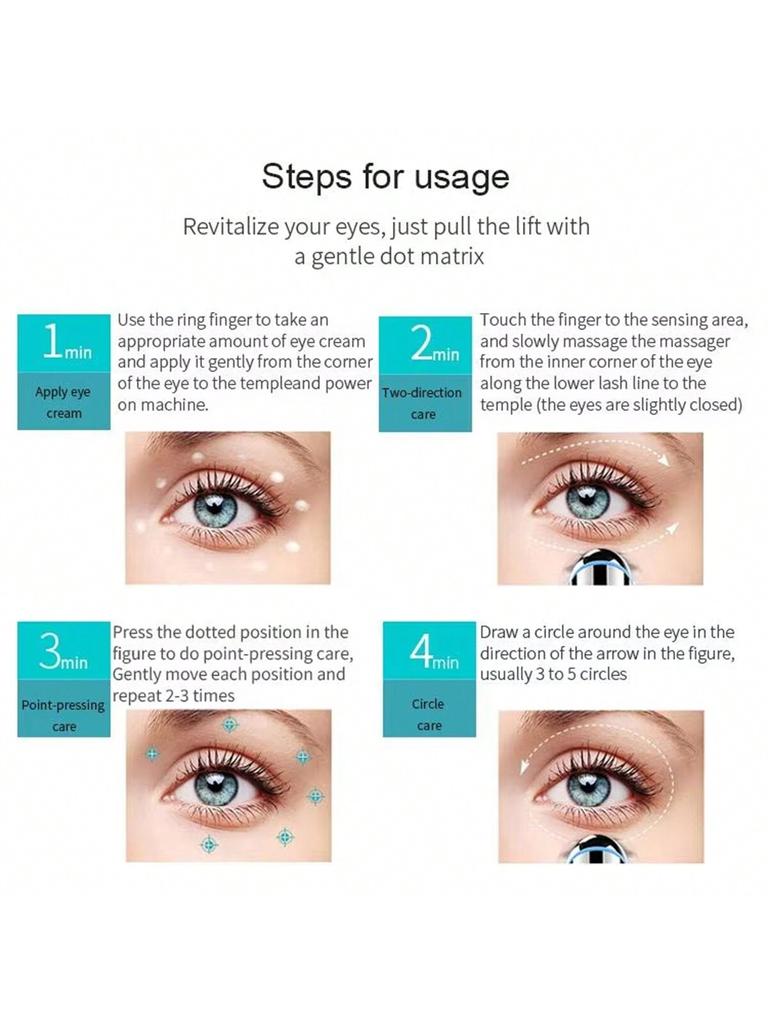 Steps for usage

Revitalize your eyes, just pull the lift with a gentle dot matrix

1min

Apply eye cream

Use the ring finger to take an appropriate amount of eye cream and apply it gently from the corner of the eye to the templeand power on machine.

2min

Two-direction care

Touch the finger to the sensing area, and slowly massage the massager from the inner corner of the eye along the lower lash line to the temple (the eyes are slightly closed)

3min

Point-pressing care

Press the dotted position in the figure to do point-pressing care, Gently move each position and repeat 2-3 times

4min

Circle care

Draw a circle around the eye in the direction of the arrow in the figure, usually 3 to 5 circles