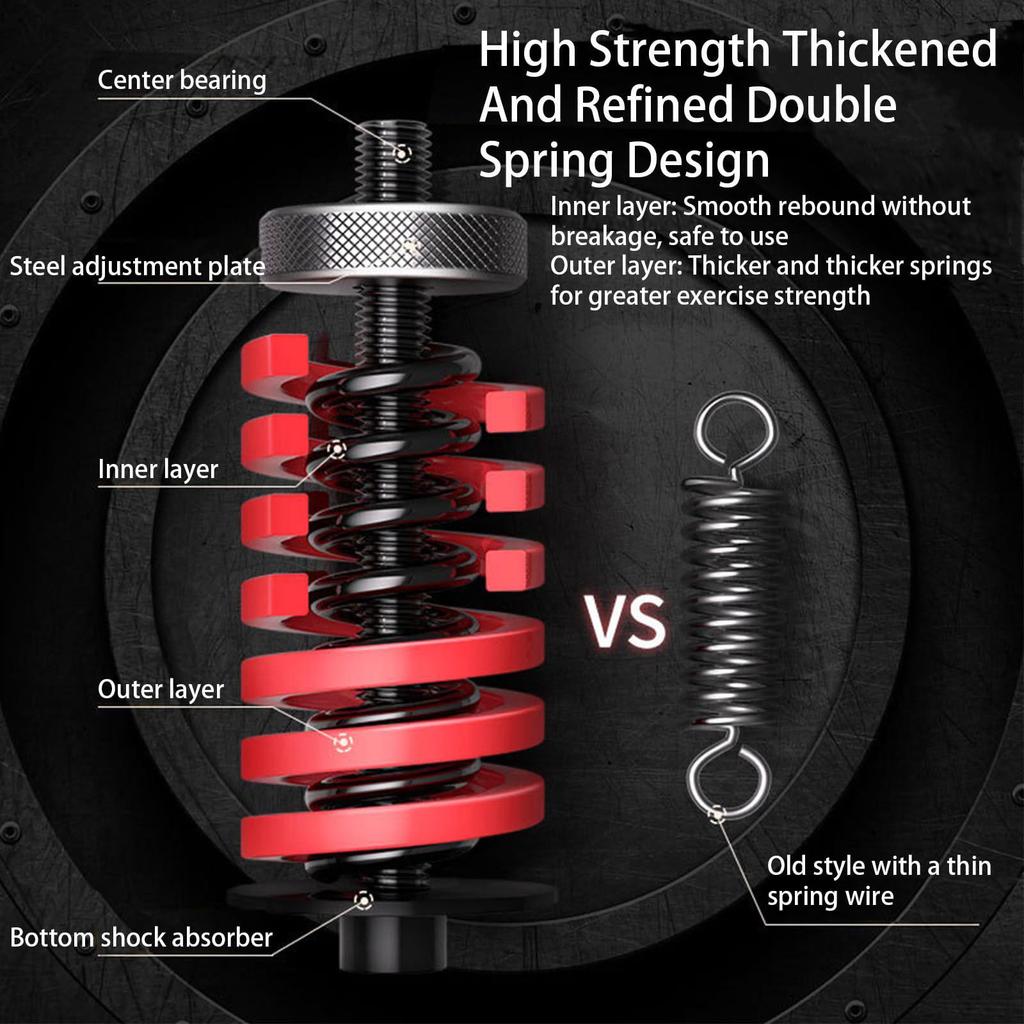 High Strength Thickened And Refined Double Spring Design

Inner layer: Smooth rebound without breakage, safe to use
Outer layer: Thicker and thicker springs for greater exercise strength

Center bearing

Steel adjustment plate

Inner layer

Outer layer

Bottom shock absorber

VS

Old style with a thin spring wire