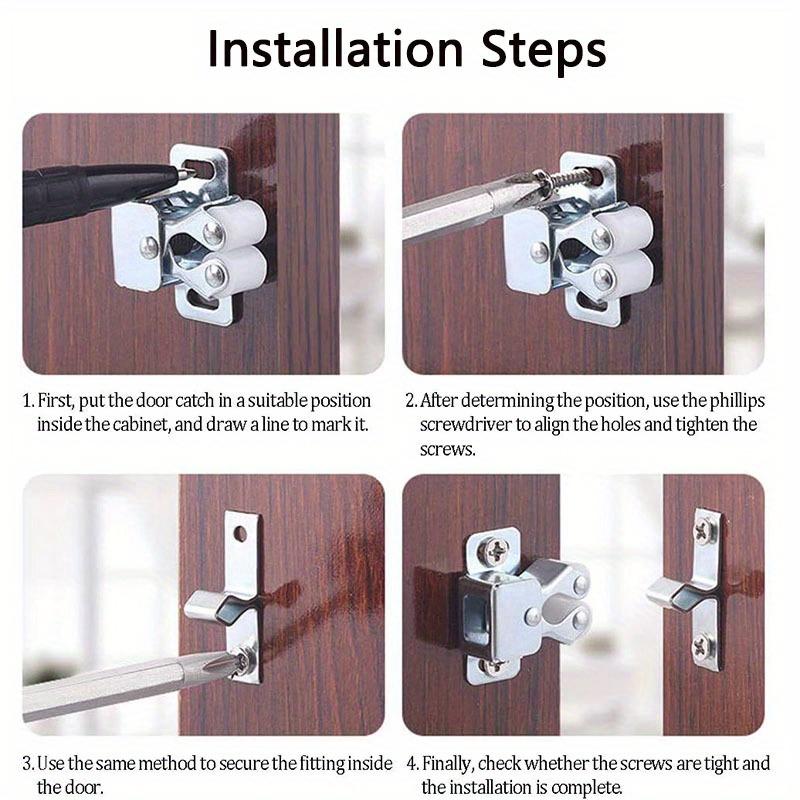 Installation Steps

1. First, put the door catch in a suitable position inside the cabinet, and draw a line to mark it.

2. After determining the position, use the phillips screwdriver to align the holes and tighten the screws.

3. Use the same method to secure the fitting inside the door.

4. Finally, check whether the screws are tight and the installation is complete.