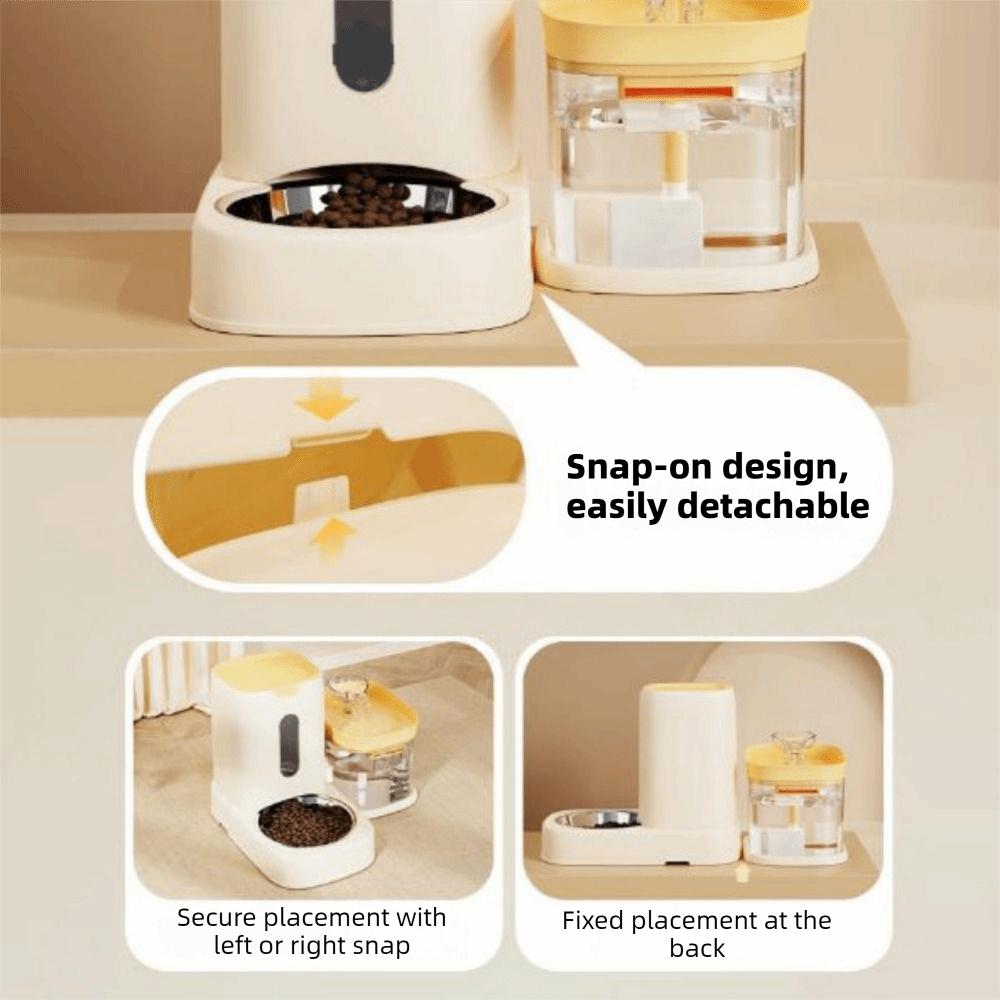 Snap-on design, easily detachable

Secure placement with left or right snap

Fixed placement at the back