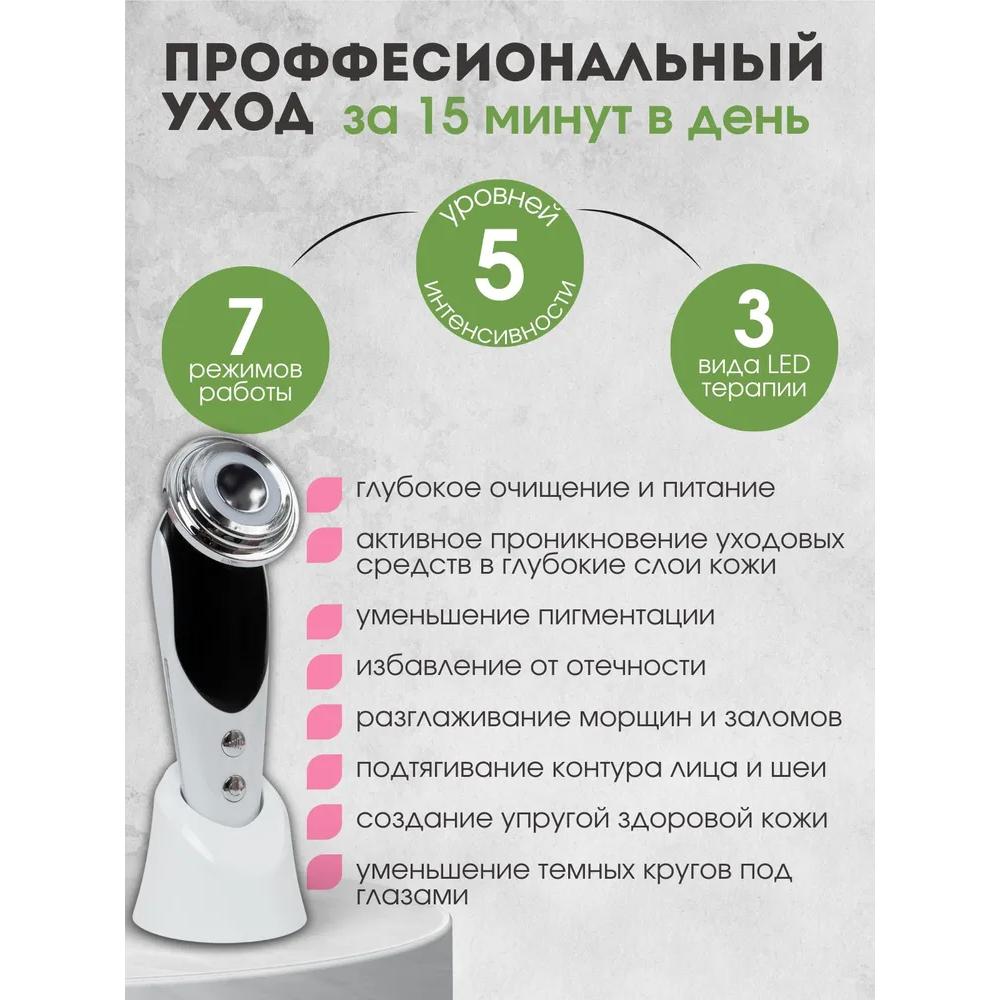 ПРОФФЕСИОНАЛЬНЫЙ УХОД за 15 минут в день

7
режимов работы

уровней
5
интенсивности

3
вида LED терапии

глубокое очищение и питание

активное проникновение уходовых средств в глубокие слои кожи

уменьшение пигментации

избавление от отечности

разглаживание морщин и заломов

подтягивание контура лица и шеи

создание упругой здоровой кожи

уменьшение темных кругов под глазами