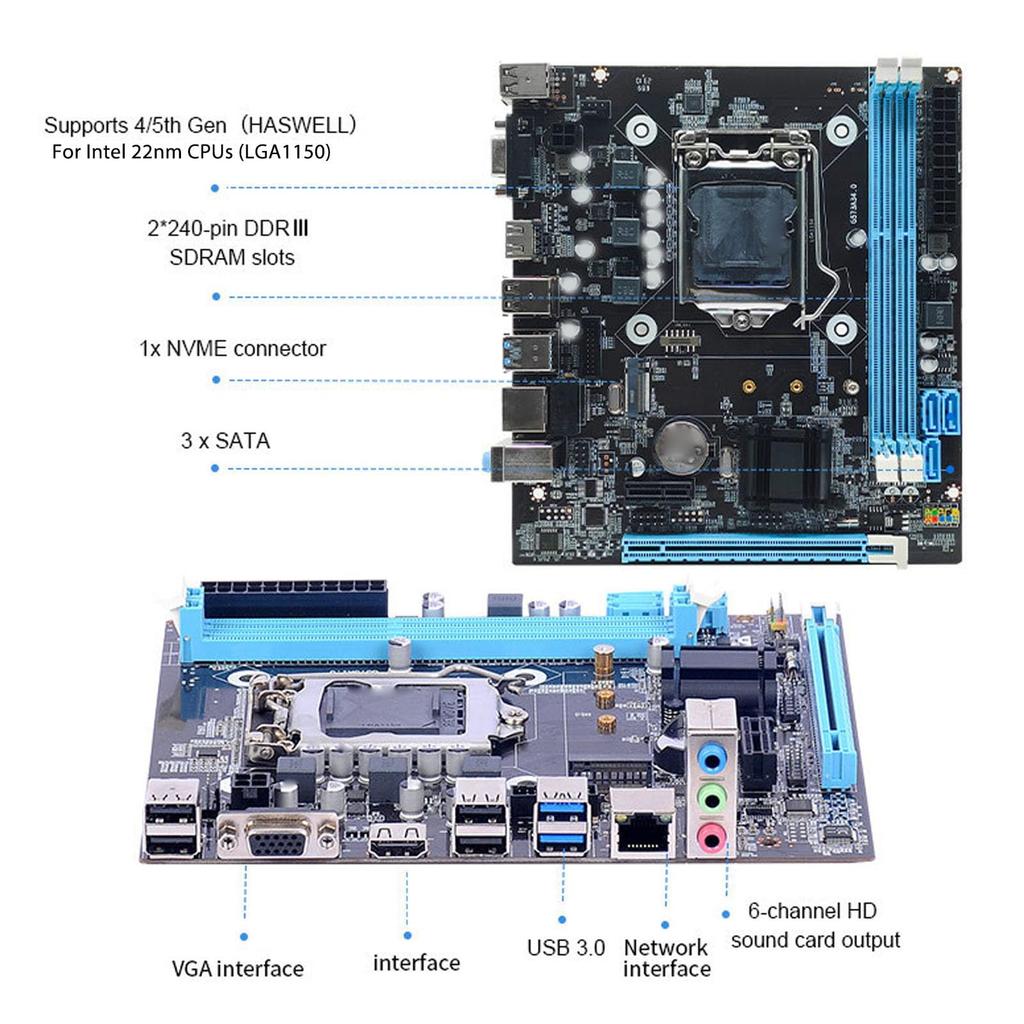 Supports 4/5th Gen（HASWELL）
For Intel 22nm CPUs (LGA1150)

2*240-pin DDRⅢ
SDRAM slots

1x NVME connector

3 x SATA

VGA interface

interface

USB 3.0

Network interface

6-channel HD sound card output