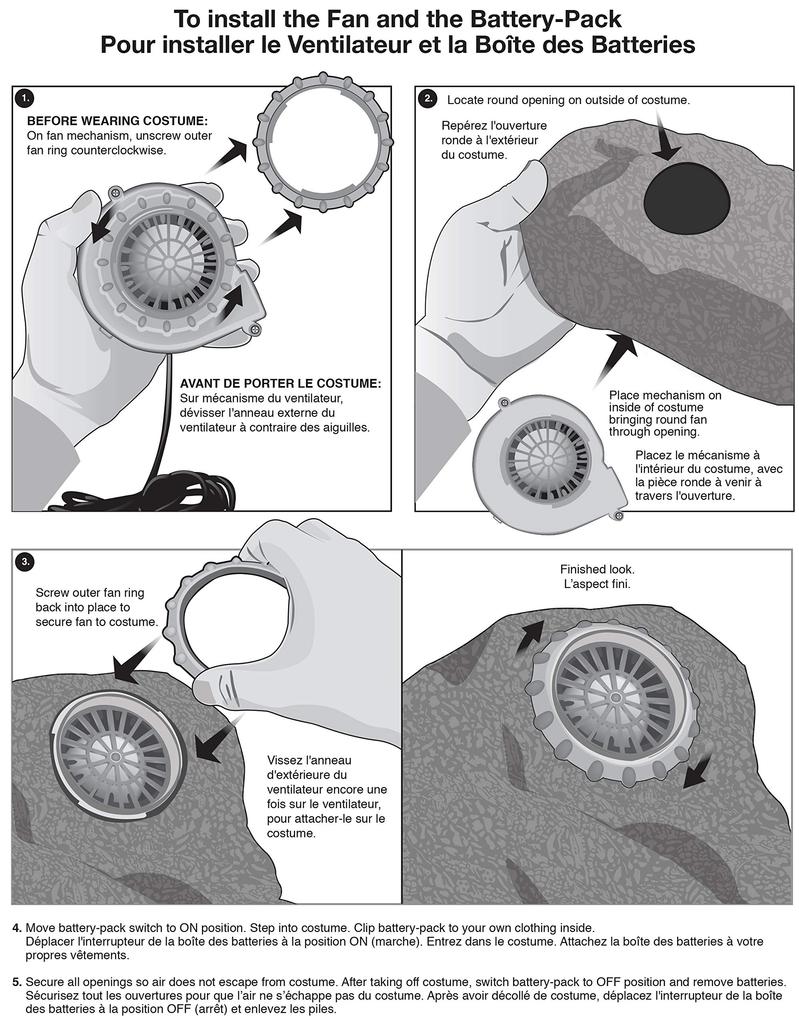 To install the Fan and the Battery-Pack
Pour installer le Ventilateur et la Boîte des Batteries

1.
BEFORE WEARING COSTUME:
On fan mechanism, unscrew outer fan ring counterclockwise.

AVANT DE PORTER LE COSTUME:
Sur mécanisme du ventilateur, dévisser l'anneau externe du ventilateur à contraire des aiguilles.

2.
Locate round opening on outside of costume.

Repérez l'ouverture ronde à l'extérieur du costume.

Place mechanism on inside of costume bringing round fan through opening.

Placez le mécanisme à l'intérieur du costume, avec la pièce ronde à venir à travers l'ouverture.

3.
Screw outer fan ring back into place to secure fan to costume.

Vissez l'anneau d'extérieure du ventilateur encore une fois sur le ventilateur, pour attacher-le sur le costume.

Finished look.
L'aspect fini.

4. Move battery-pack switch to ON position. Step into costume. Clip battery-pack to your own clothing inside.
Déplacer l'interrupteur de la boîte des batteries à la position ON (marche). Entrez dans le costume. Attachez la boîte des batteries à votre propres vêtements.

5. Secure all openings so air does not escape from costume. After taking off costume, switch battery-pack to OFF position and remove batteries.
Sécurisez tout les ouvertures pour que l'air ne s'échappe pas du costume. Après avoir décollé de costume, déplacez l'interrupteur de la boîte des batteries à la position OFF (arrêt) et enlevez les piles.