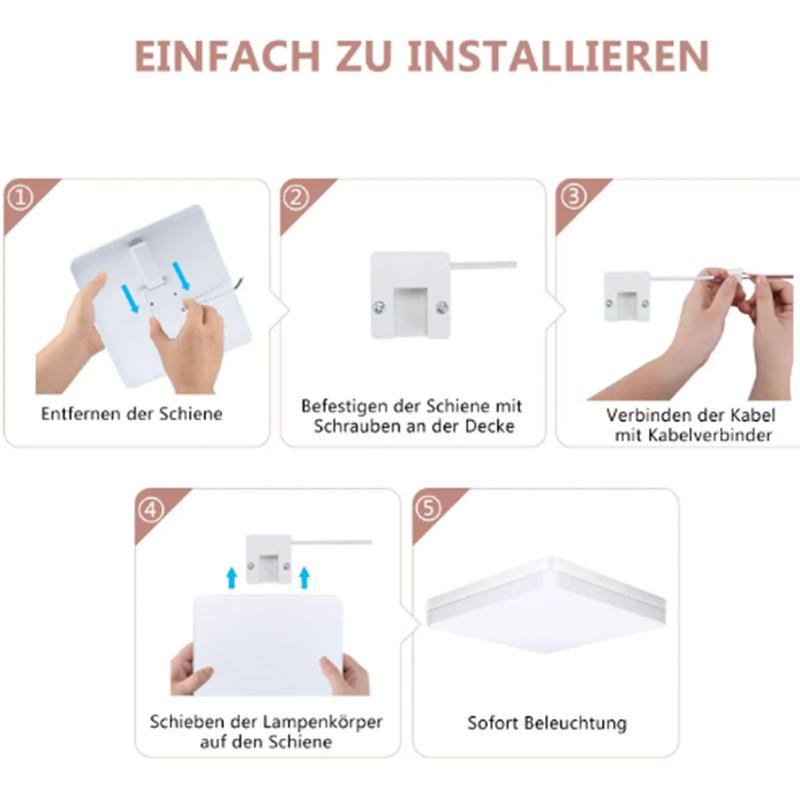 EINFACH ZU INSTALLIEREN

①
Entfernen der Schiene

②
Befestigen der Schiene mit Schrauben an der Decke

③
Verbinden der Kabel mit Kabelverbinder

④
Schieben der Lampenkörper auf den Schiene

⑤
Sofort Beleuchtung