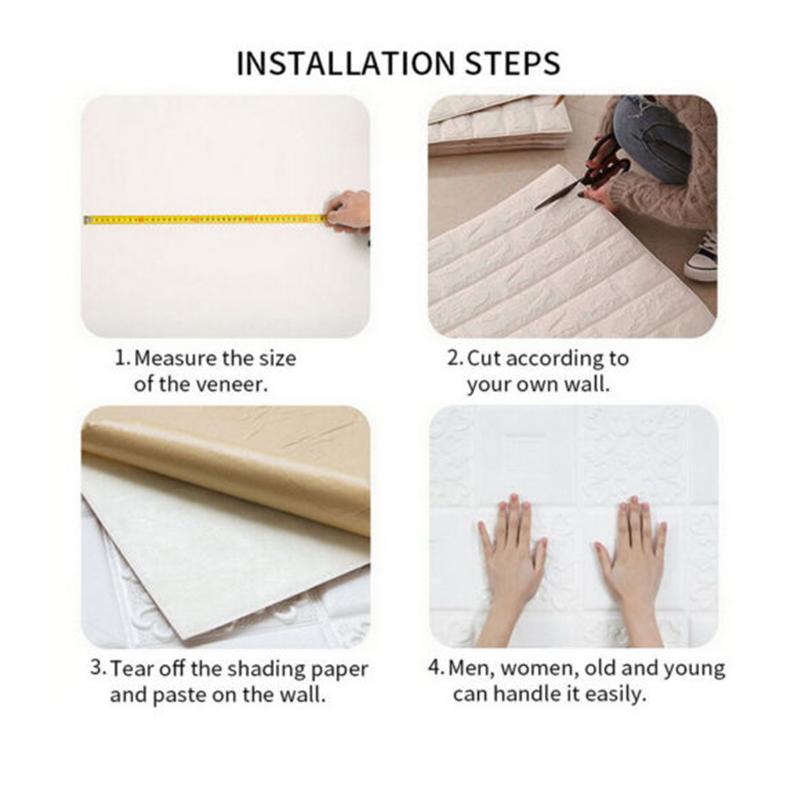 INSTALLATION STEPS

1. Measure the size of the veneer.

2. Cut according to your own wall.

3. Tear off the shading paper and paste on the wall.

4. Men, women, old and young can handle it easily.