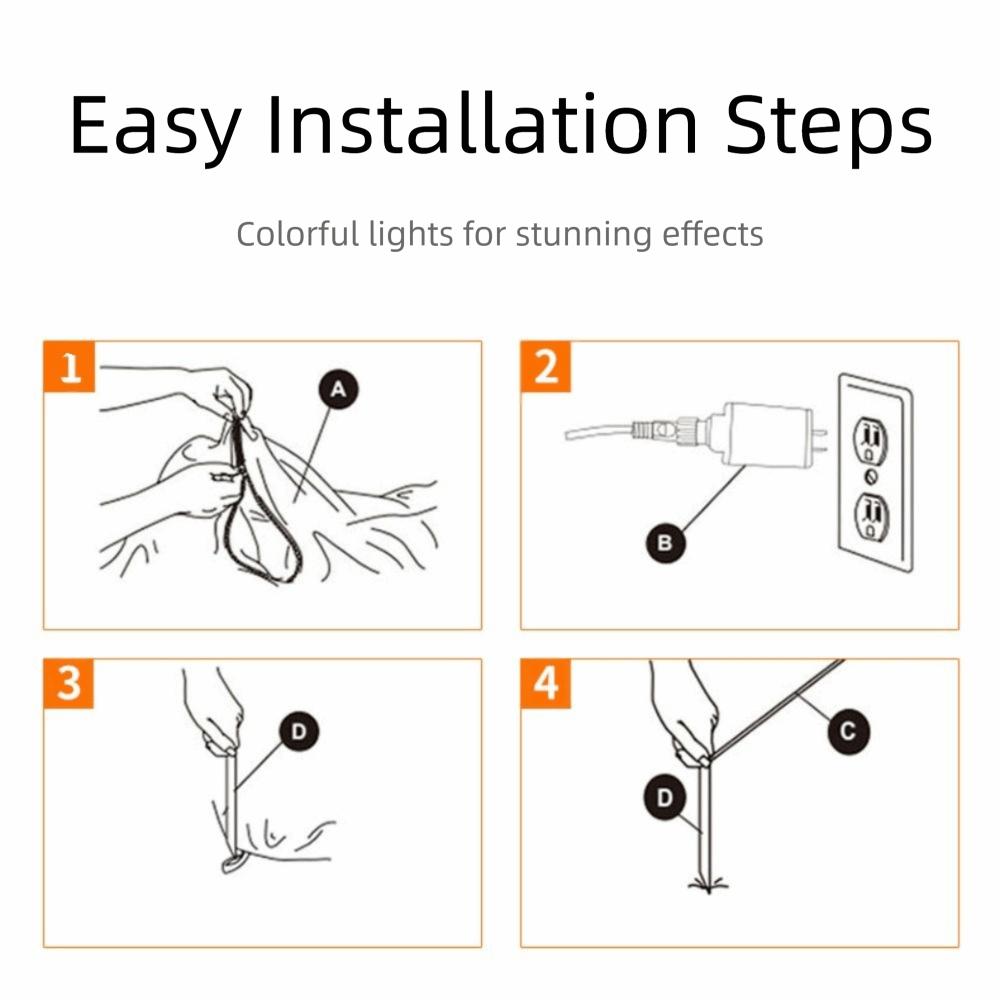 Easy Installation Steps

Colorful lights for stunning effects

1

A

2

B

3

D

4

C

D