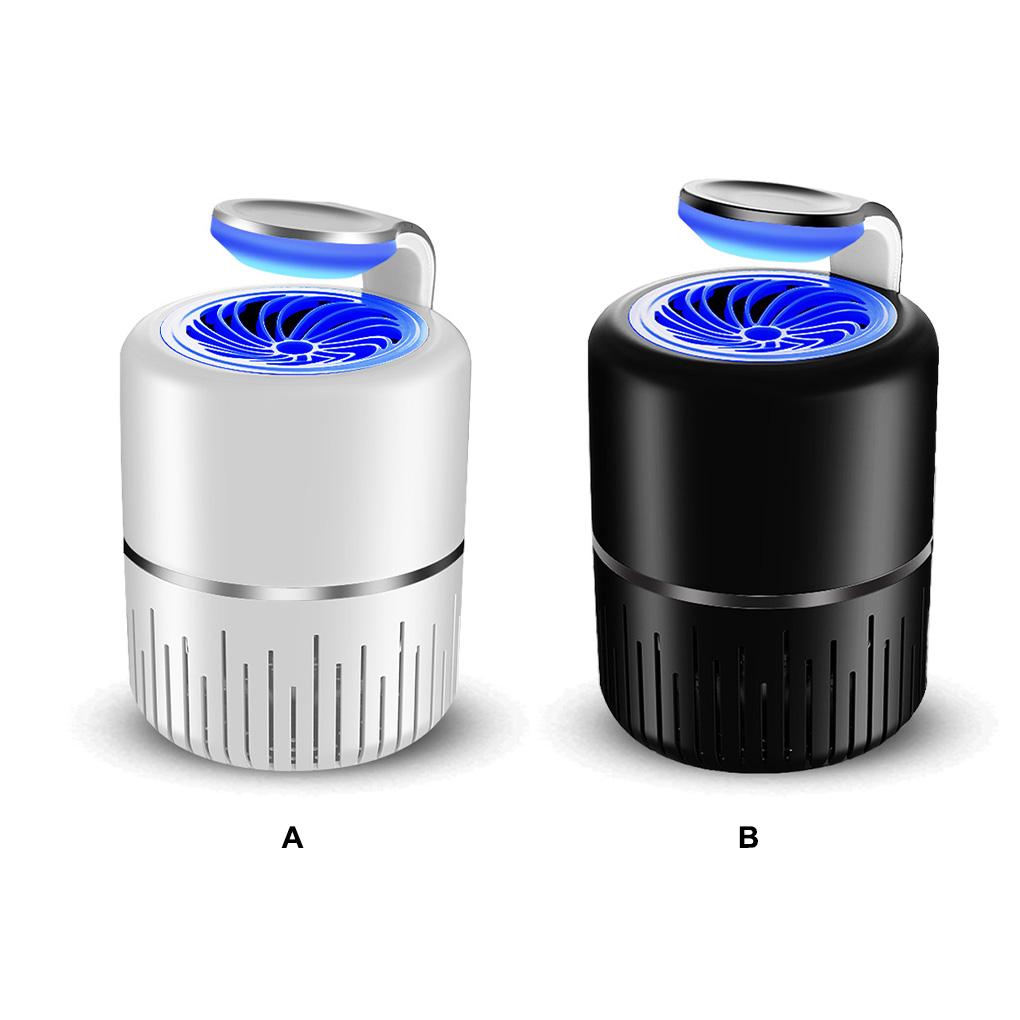 A

B