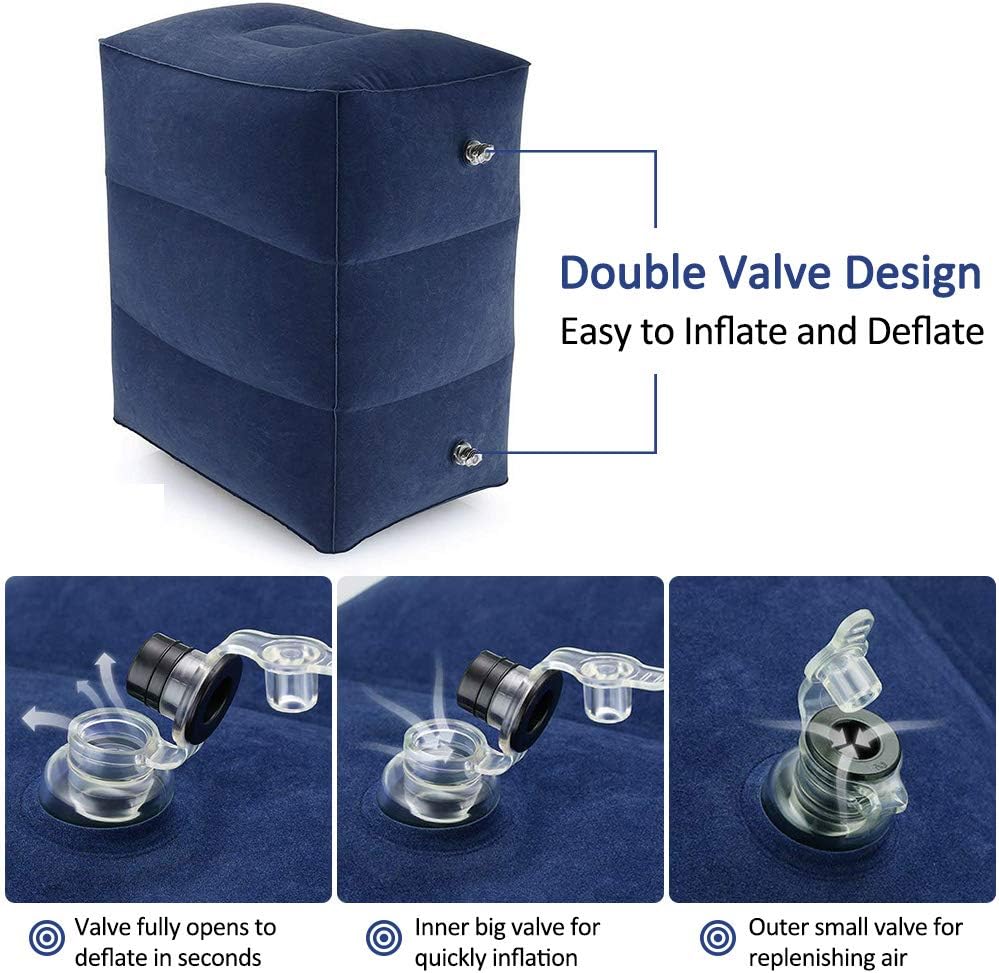 Double Valve Design
Easy to Inflate and Deflate

Valve fully opens to deflate in seconds

Inner big valve for quickly inflation

Outer small valve for replenishing air