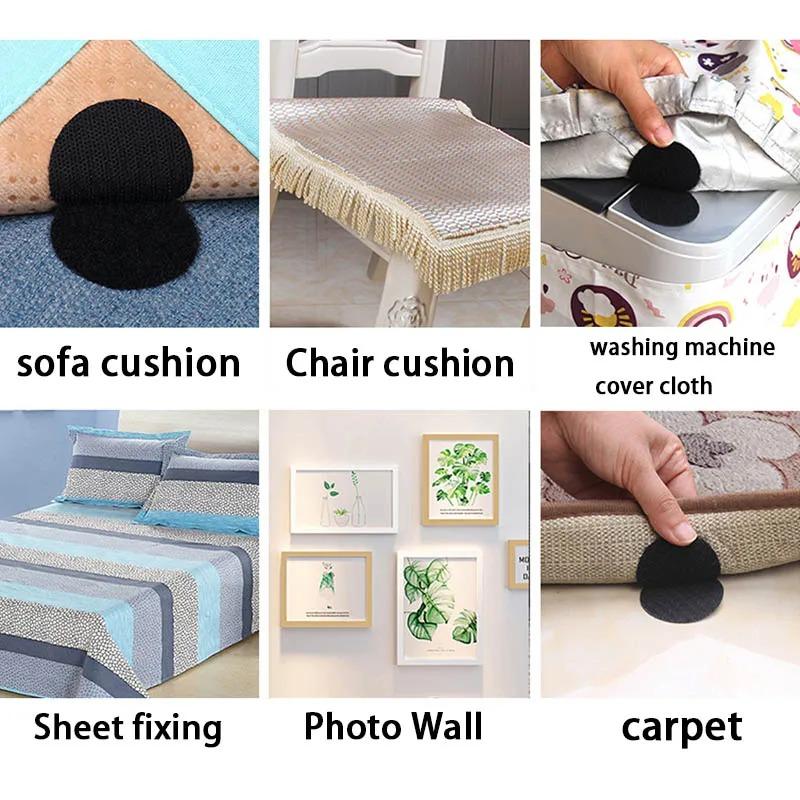 sofa cushion

Chair cushion

washing machine cover cloth

Sheet fixing

Photo Wall

carpet