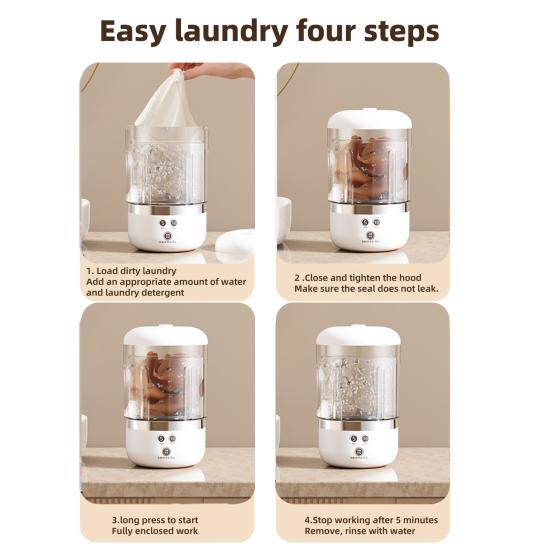 Easy laundry four steps

1. Load dirty laundry
Add an appropriate amount of water and laundry detergent

2 .Close and tighten the hood
Make sure the seal does not leak.

3.long press to start
Fully enclosed work

4.Stop working after 5 minutes
Remove, rinse with water