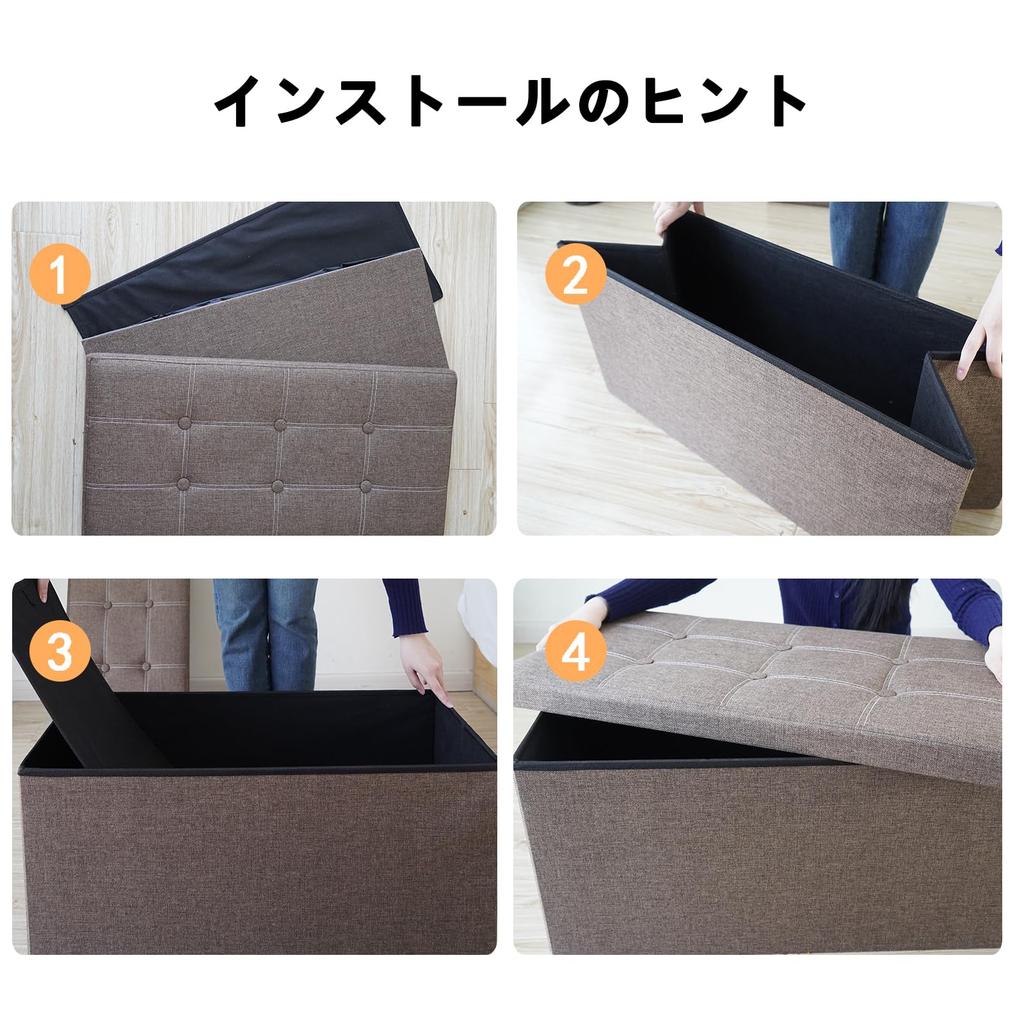 インストールのヒント

1

2

3

4