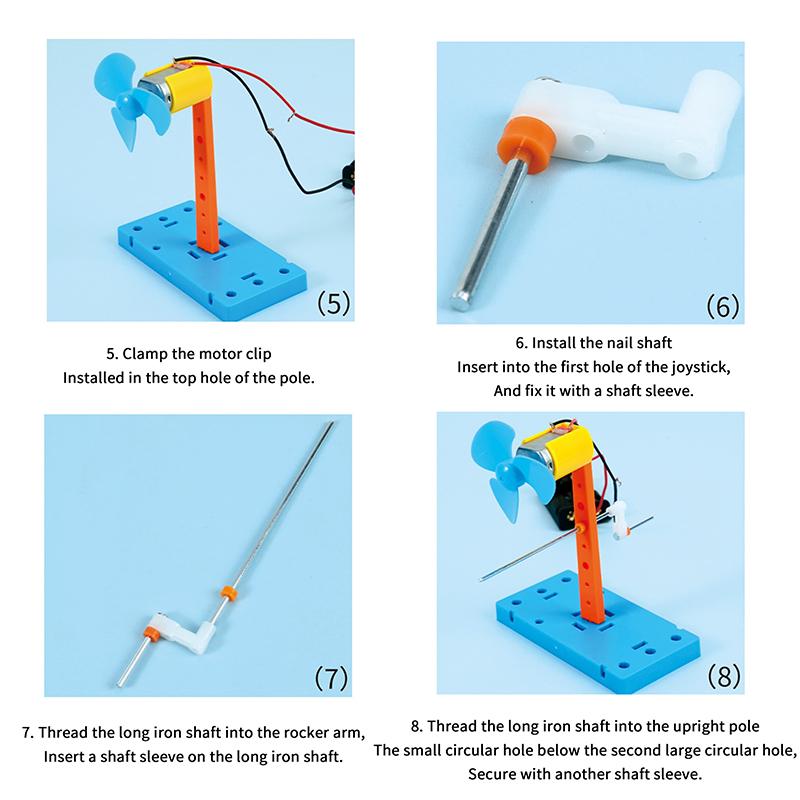 (5)

5. Clamp the motor clip
Installed in the top hole of the pole.

(6)

6. Install the nail shaft
Insert into the first hole of the joystick,
And fix it with a shaft sleeve.

(7)

7. Thread the long iron shaft into the rocker arm,
Insert a shaft sleeve on the long iron shaft.

(8)

8. Thread the long iron shaft into the upright pole
The small circular hole below the second large circular hole,
Secure with another shaft sleeve.