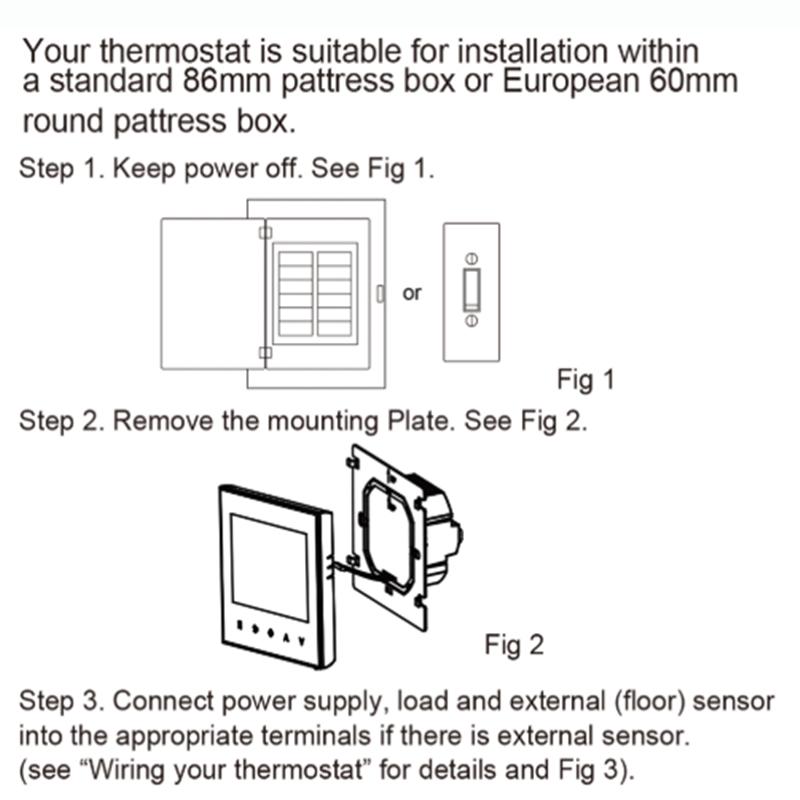 Your thermostat is suitable for installation within a standard 86mm pattress box or European 60mm round pattress box.

Step 1. Keep power off. See Fig 1.

or

Fig 1

Step 2. Remove the mounting Plate. See Fig 2.

Fig 2

Step 3. Connect power supply, load and external (floor) sensor into the appropriate terminals if there is external sensor. (see “Wiring your thermostat” for details and Fig 3).