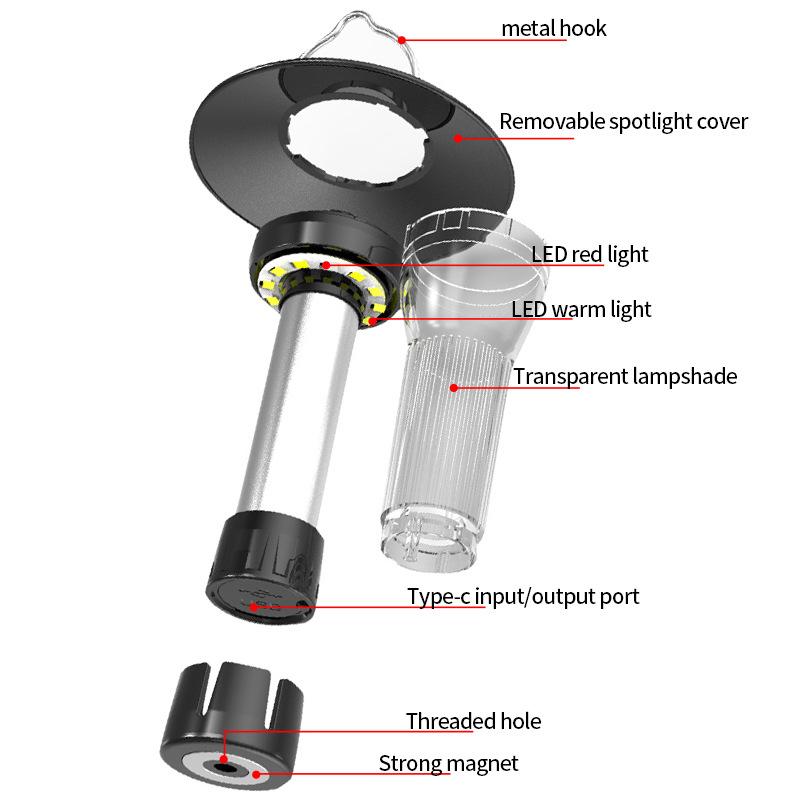 metal hook

Removable spotlight cover

LED red light

LED warm light

Transparent lampshade

Type-c input/output port

Threaded hole

Strong magnet