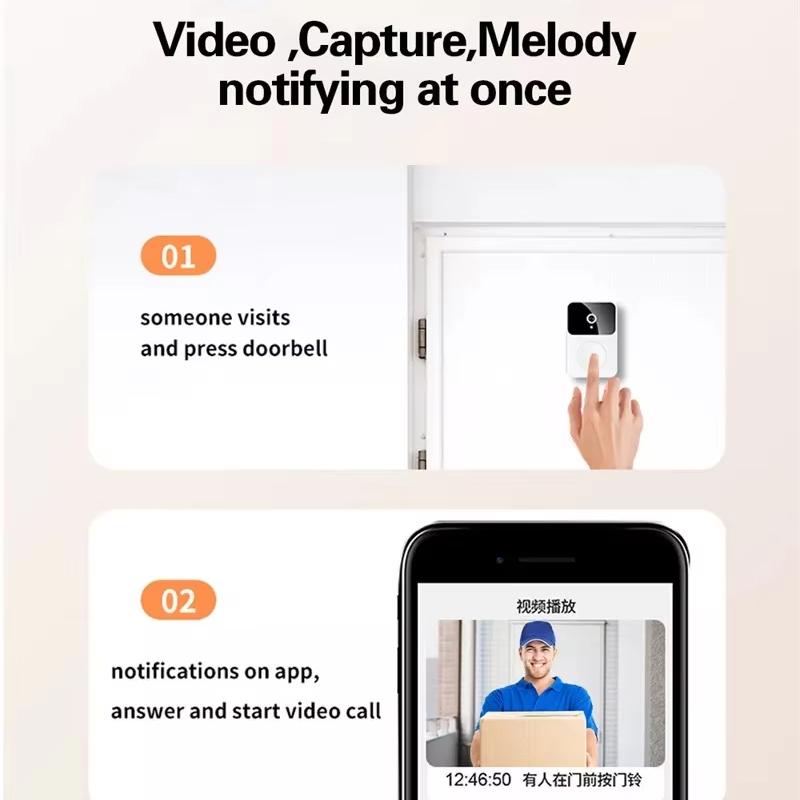 Video ,Capture,Melody notifying at once

01

someone visits
and press doorbell

02

notifications on app,
answer and start video call

视频播放

12:46:50 有人在门前按门铃