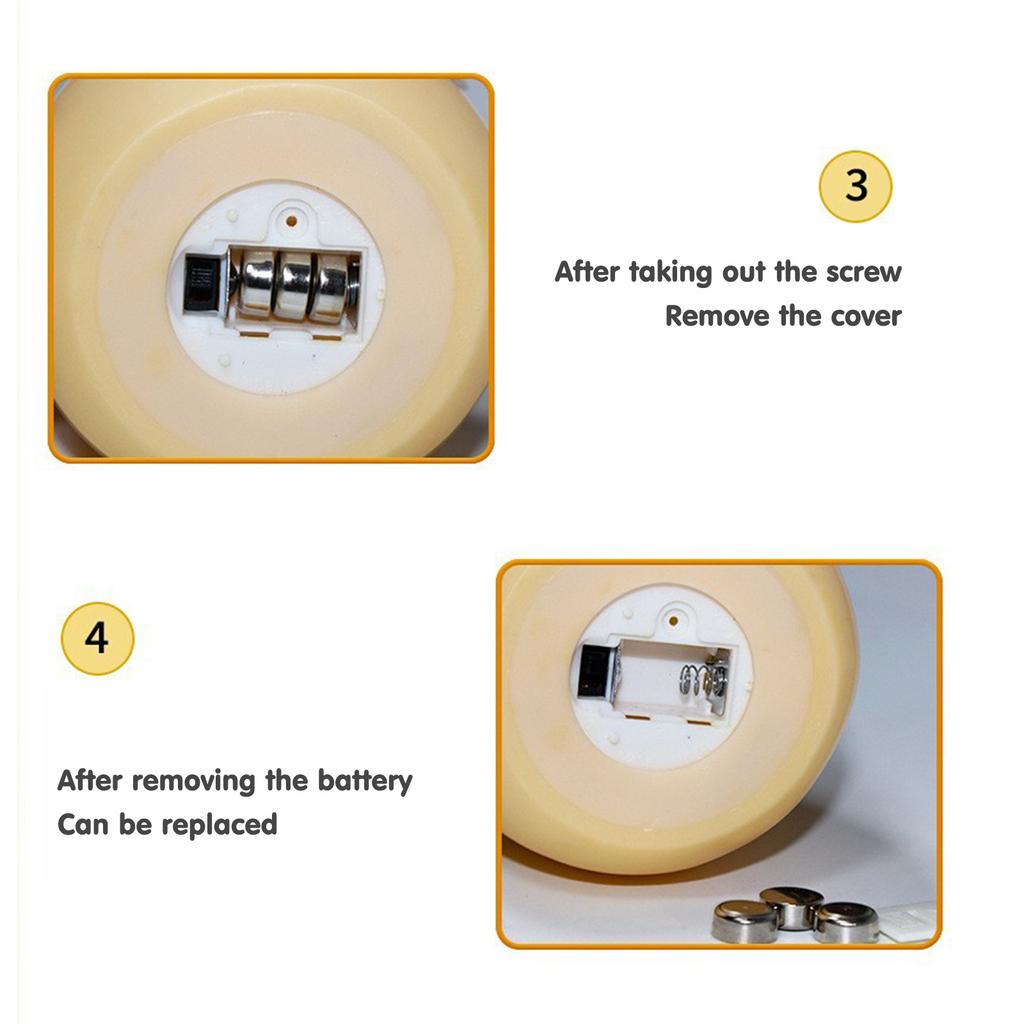 3

After taking out the screw
Remove the cover

4

After removing the battery
Can be replaced