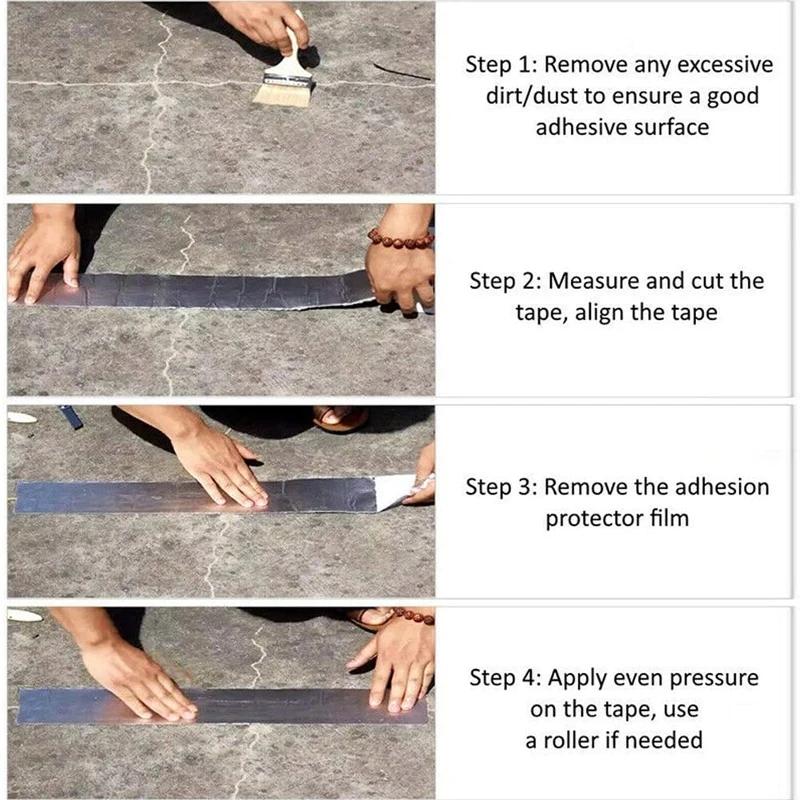 Step 1: Remove any excessive dirt/dust to ensure a good adhesive surface

Step 2: Measure and cut the tape, align the tape

Step 3: Remove the adhesion protector film

Step 4: Apply even pressure on the tape, use a roller if needed