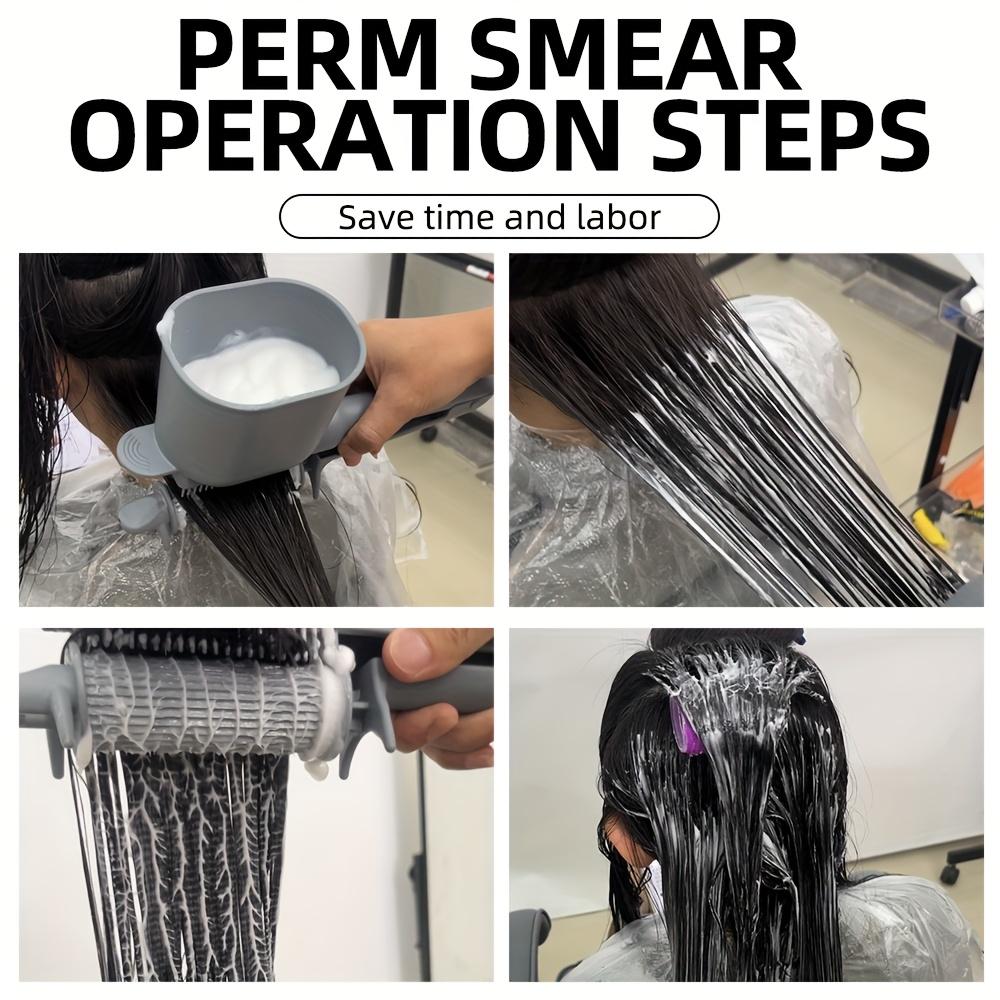 PERM SMEAR OPERATION STEPS

Save time and labor