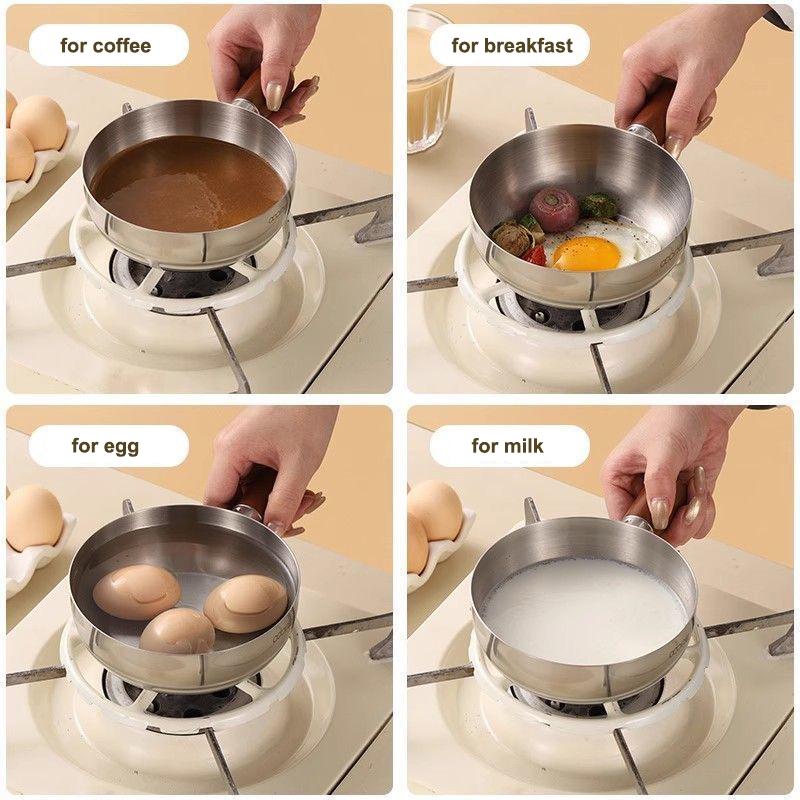 for coffee

for breakfast

for egg

for milk