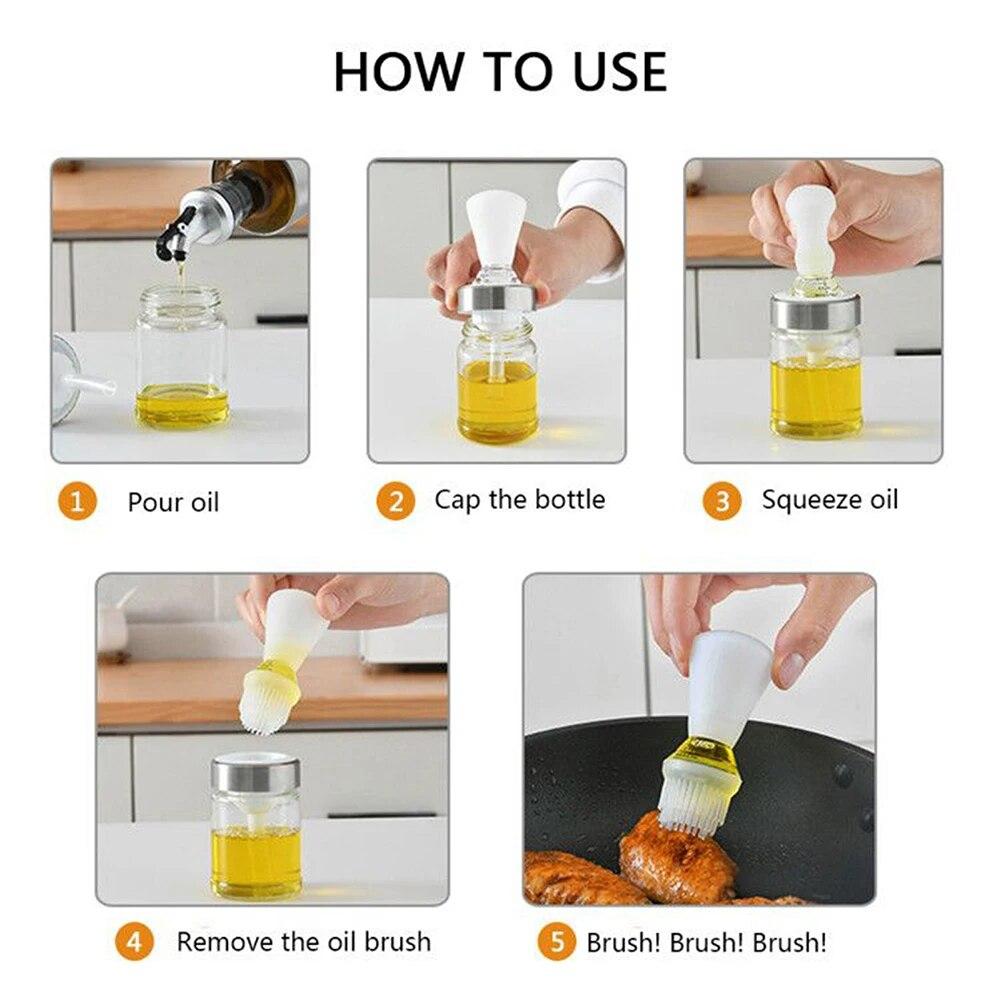 HOW TO USE

1 Pour oil

2 Cap the bottle

3 Squeeze oil

4 Remove the oil brush

5 Brush! Brush! Brush!