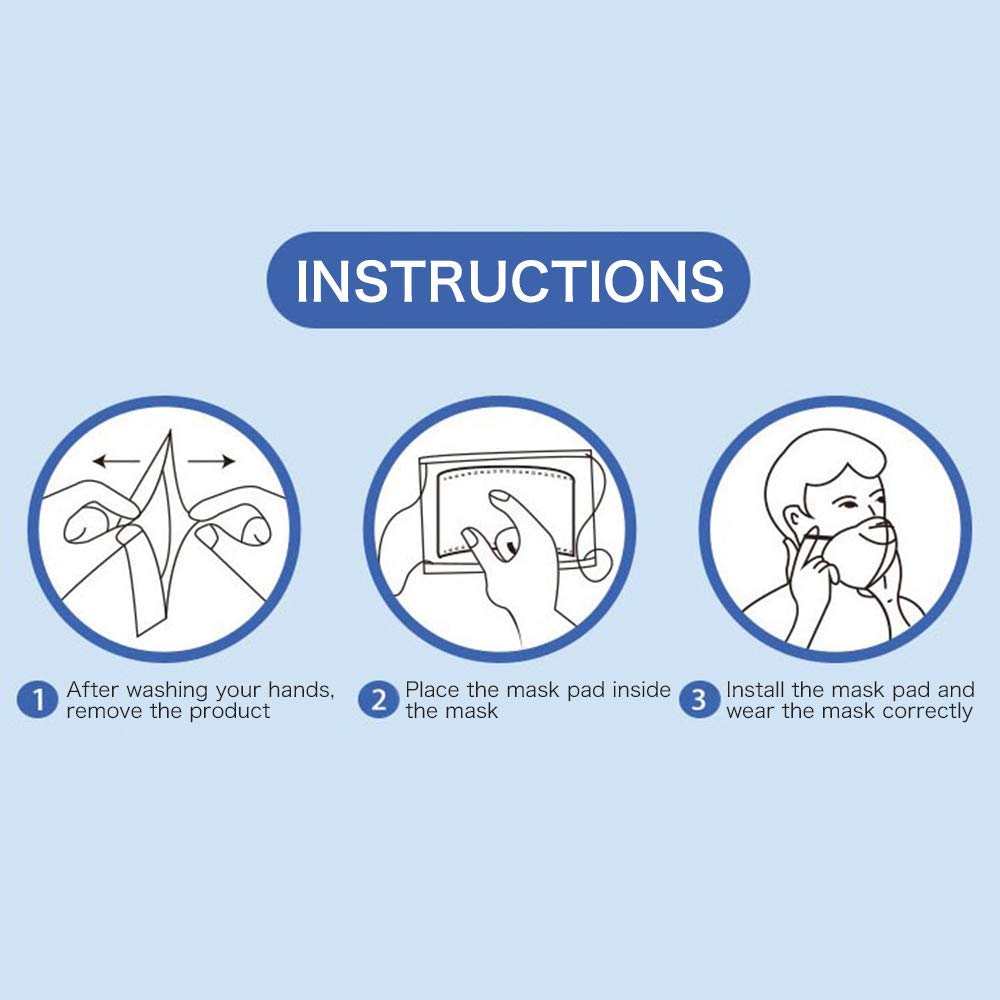 INSTRUCTIONS

1 After washing your hands, remove the product

2 Place the mask pad inside the mask

3 Install the mask pad and wear the mask correctly