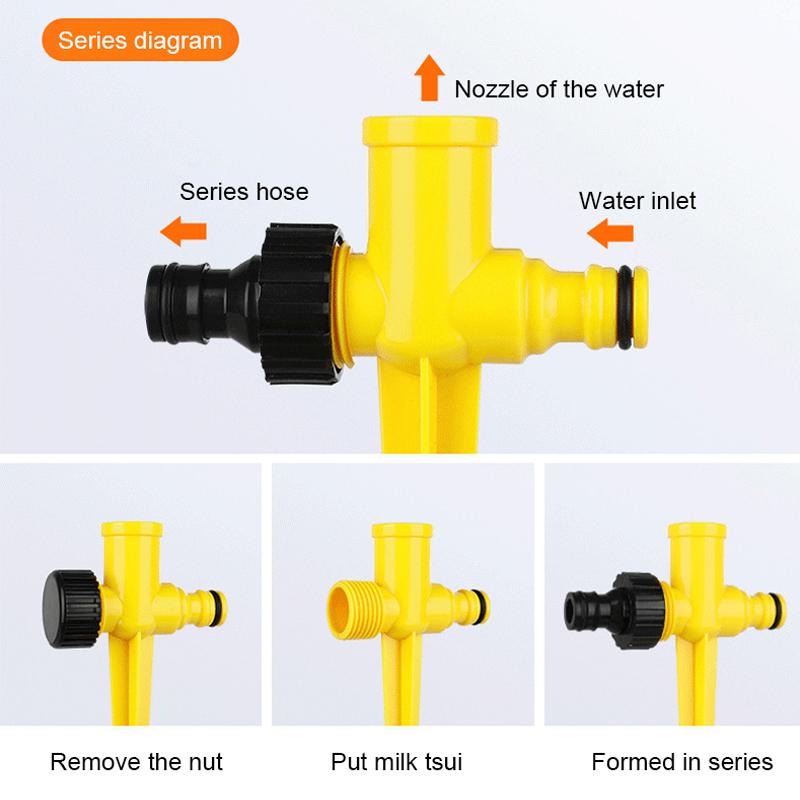 Series diagram

Nozzle of the water

Series hose

Water inlet

Remove the nut

Put milk tsui

Formed in series