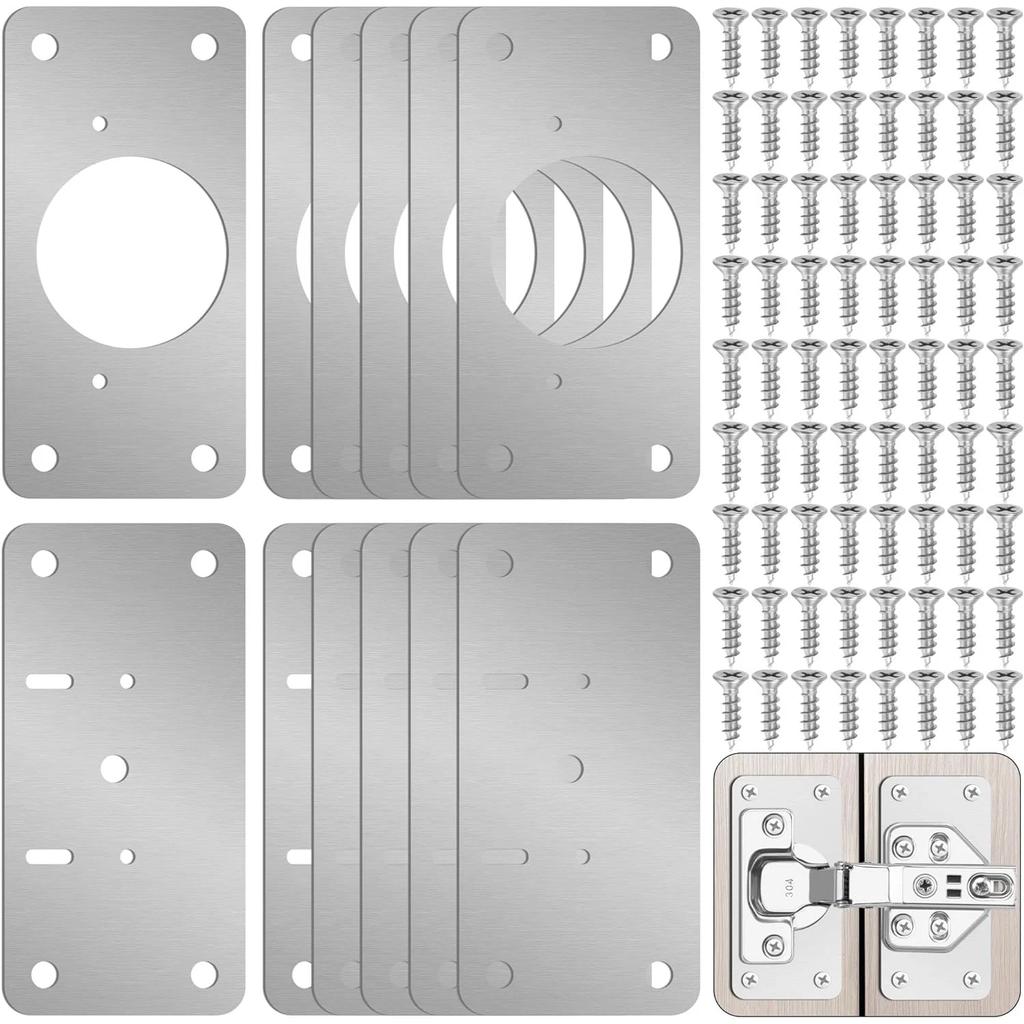 304