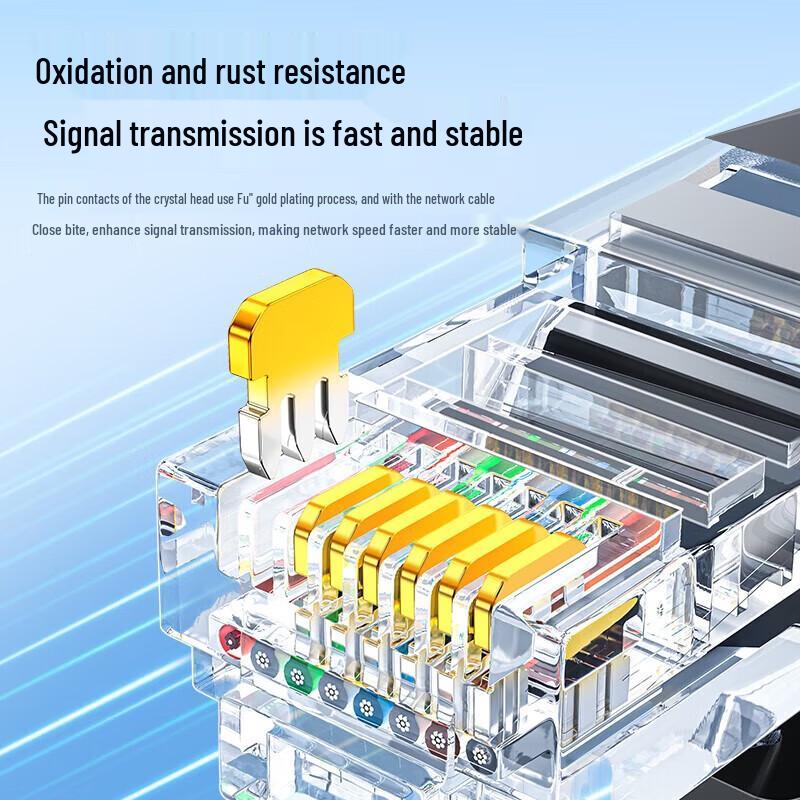 Oxidation and rust resistance

Signal transmission is fast and stable

The pin contacts of the crystal head use Fu" gold plating process, and with the network cable

Close bite, enhance signal transmission, making network speed faster and more stable