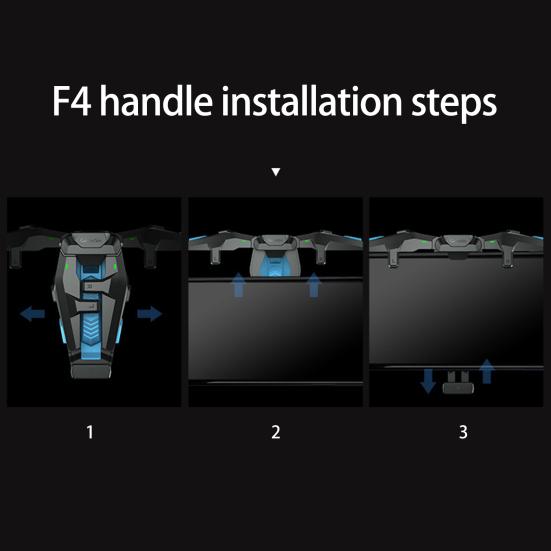 F4 handle installation steps

1

2

3