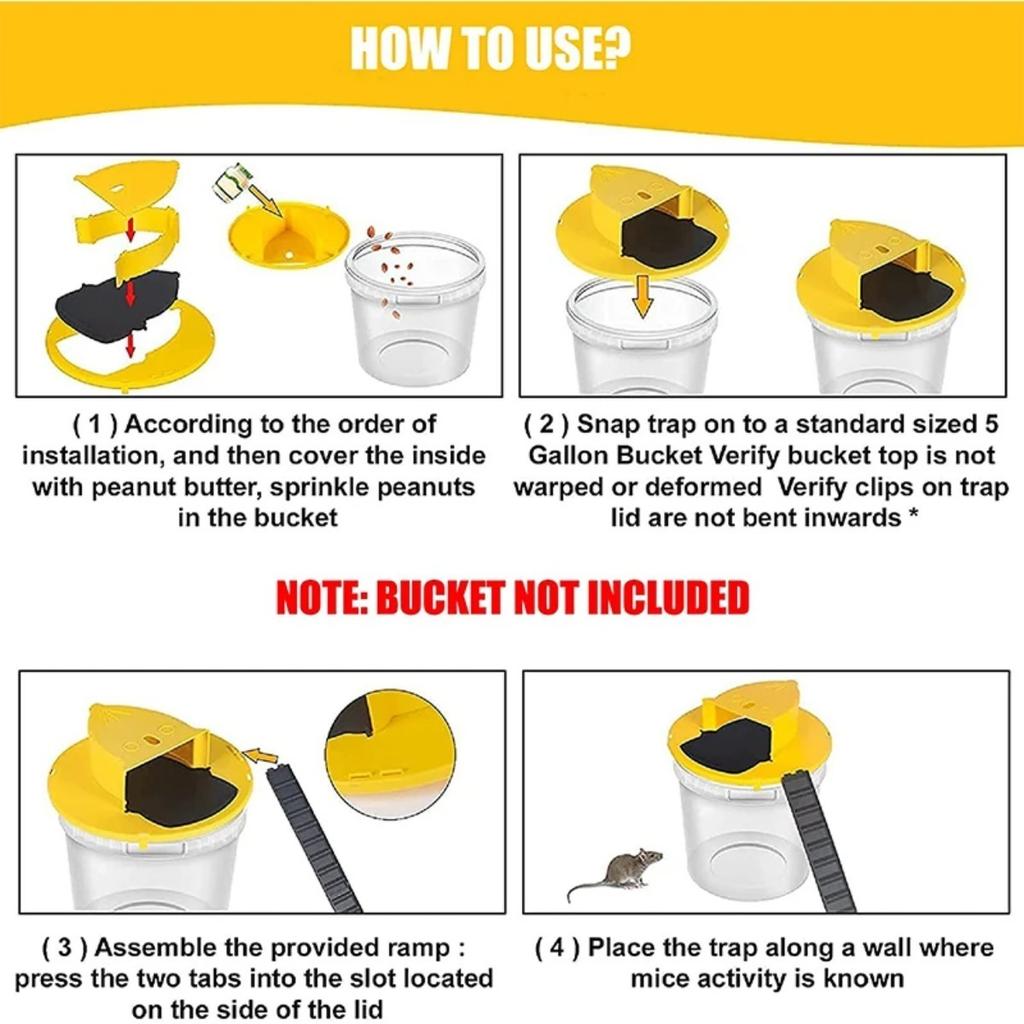 HOW TO USE?

( 1 ) According to the order of installation, and then cover the inside with peanut butter, sprinkle peanuts in the bucket

( 2 ) Snap trap on to a standard sized 5 Gallon Bucket Verify bucket top is not warped or deformed Verify clips on trap lid are not bent inwards *

NOTE: BUCKET NOT INCLUDED

( 3 ) Assemble the provided ramp : press the two tabs into the slot located on the side of the lid

( 4 ) Place the trap along a wall where mice activity is known