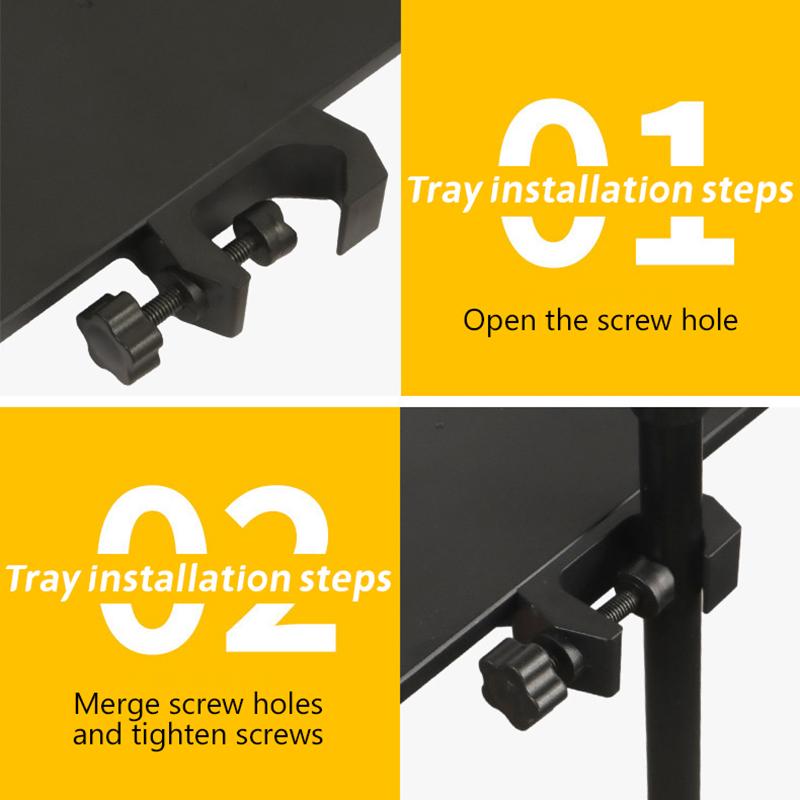 01
Tray installation steps

Open the screw hole

02
Tray installation steps

Merge screw holes and tighten screws