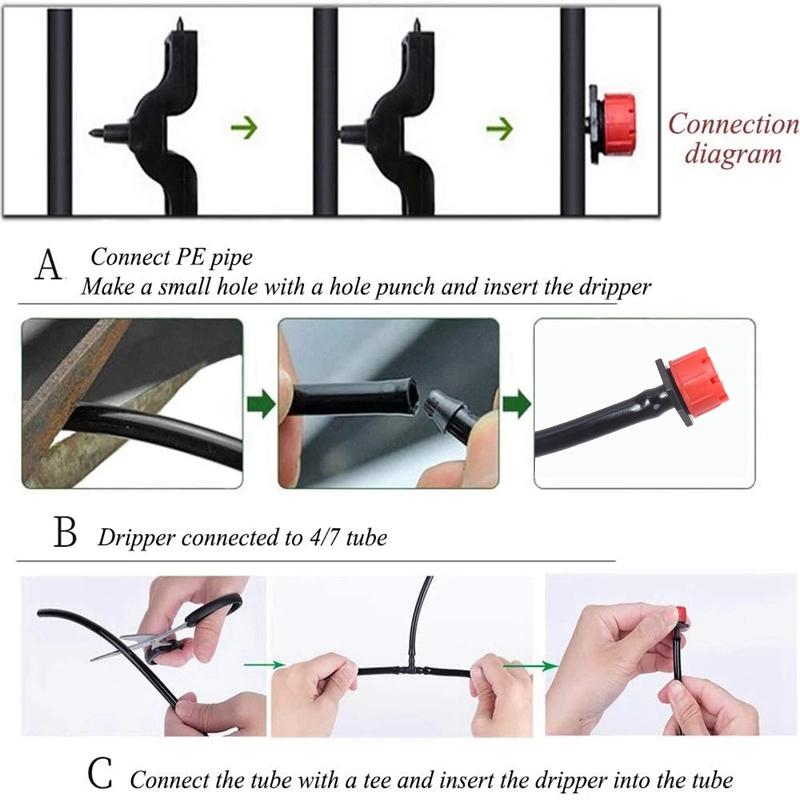 Connection diagram

A Connect PE pipe
Make a small hole with a hole punch and insert the dripper

B Dripper connected to 4/7 tube

C Connect the tube with a tee and insert the dripper into the tube