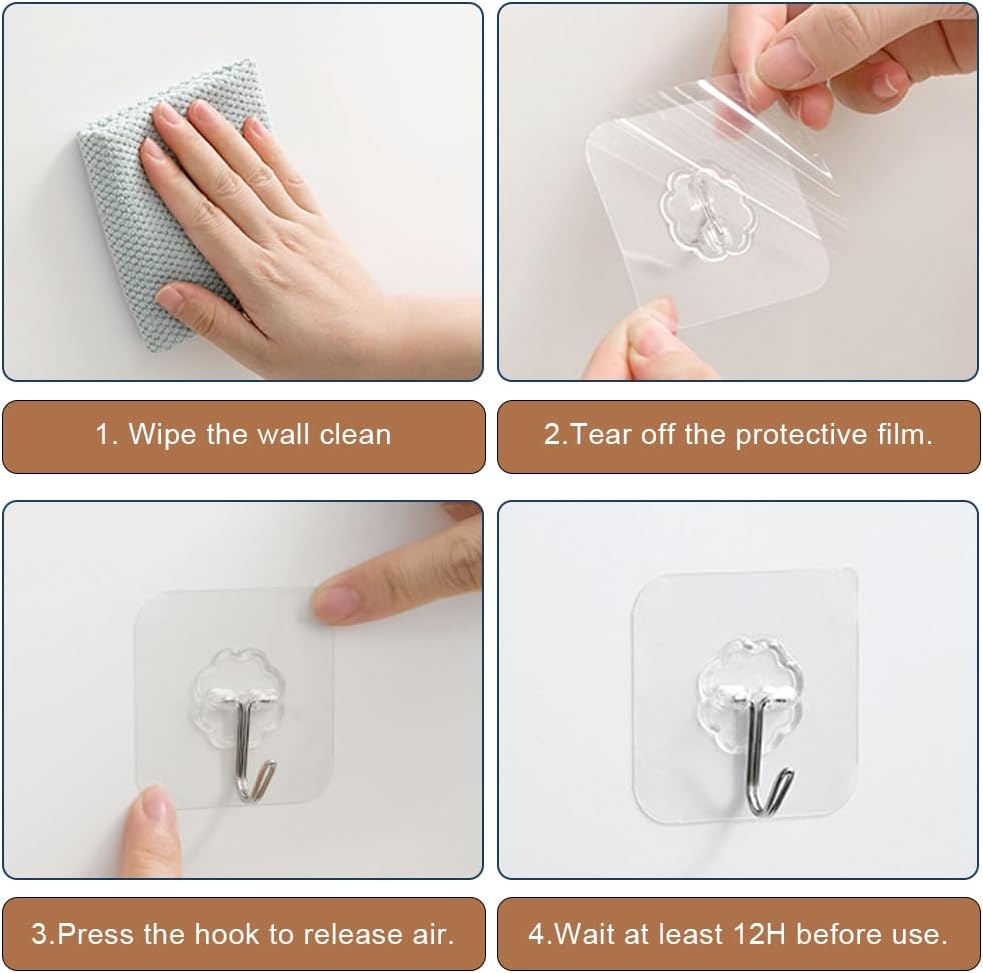 1. Wipe the wall clean

2.Tear off the protective film.

3.Press the hook to release air.

4.Wait at least 12H before use.