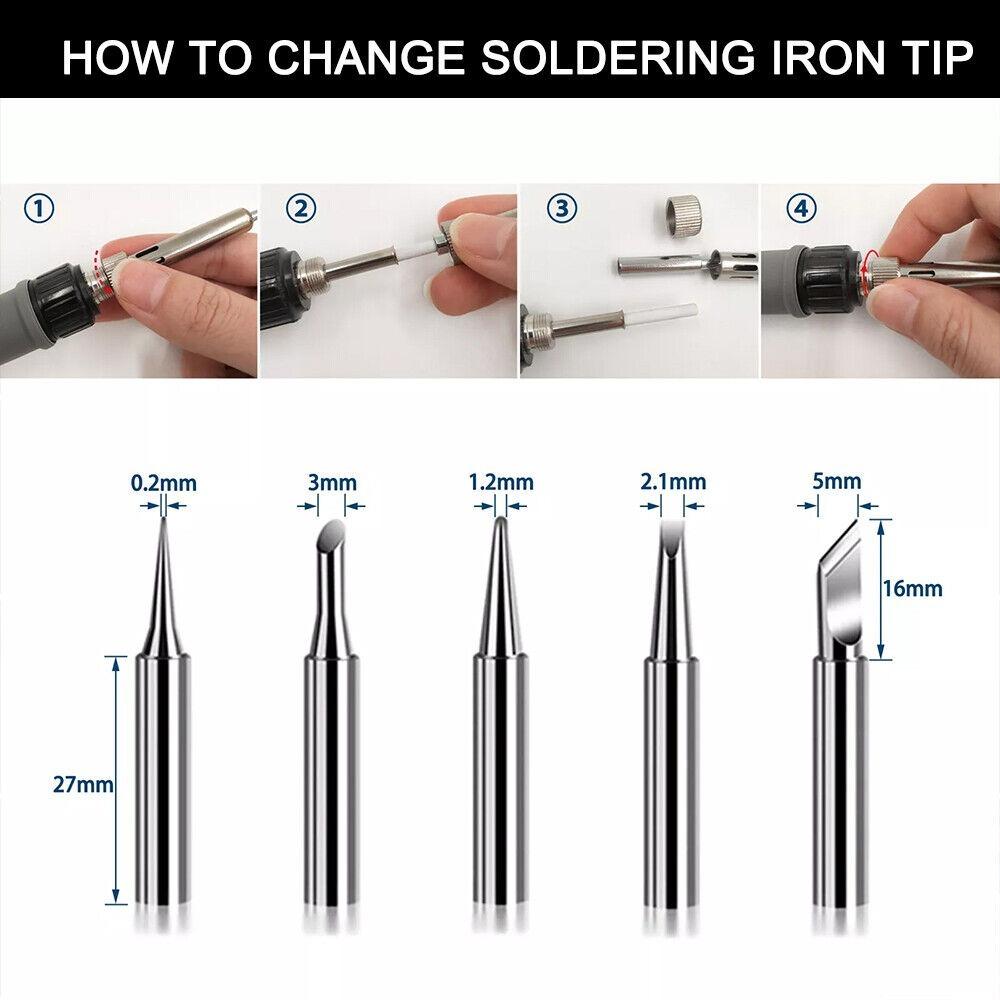 HOW TO CHANGE SOLDERING IRON TIP

①

②

③

④

0.2mm

3mm

1.2mm

2.1mm

5mm

16mm

27mm