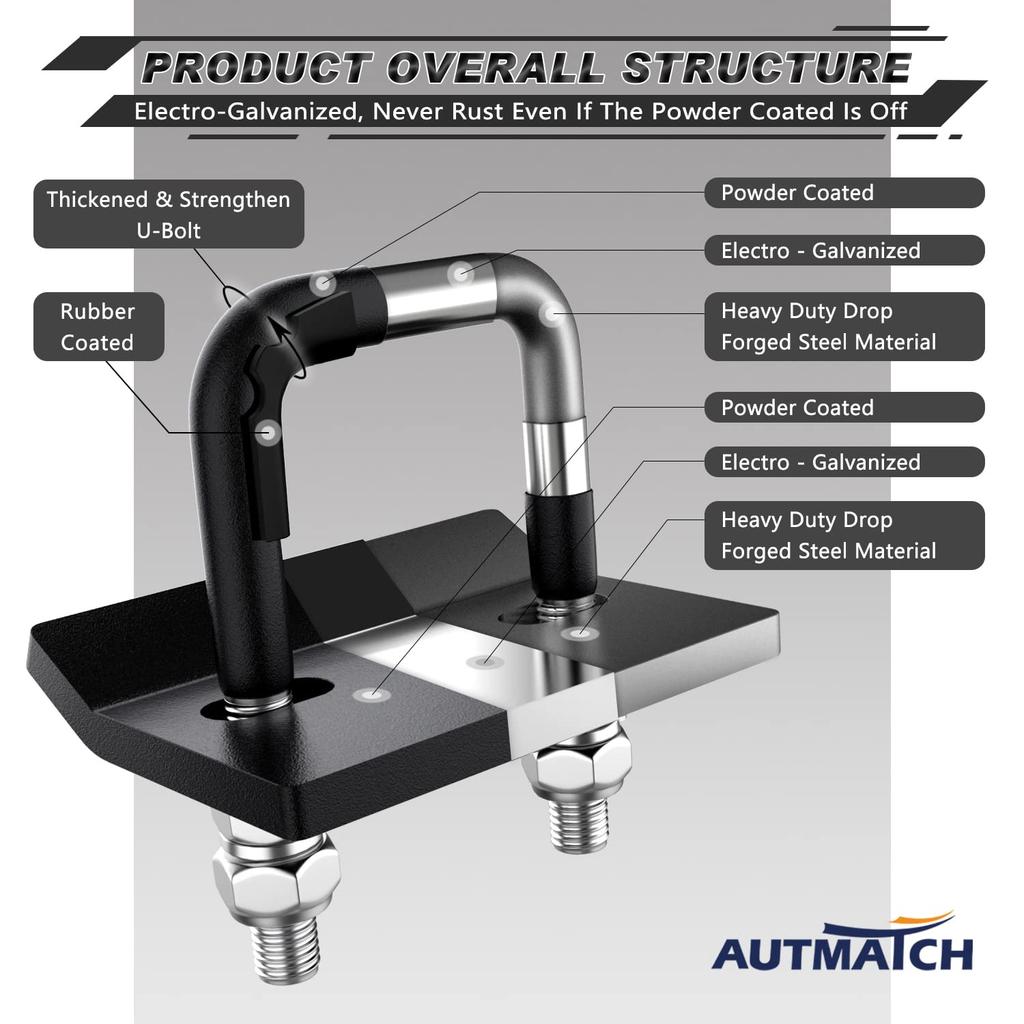 PRODUCT OVERALL STRUCTURE

Electro-Galvanized, Never Rust Even If The Powder Coated Is Off

Thickened & Strengthen U-Bolt

Rubber Coated

Powder Coated

Electro - Galvanized

Heavy Duty Drop Forged Steel Material

Powder Coated

Electro - Galvanized

Heavy Duty Drop Forged Steel Material

AUTMATCH