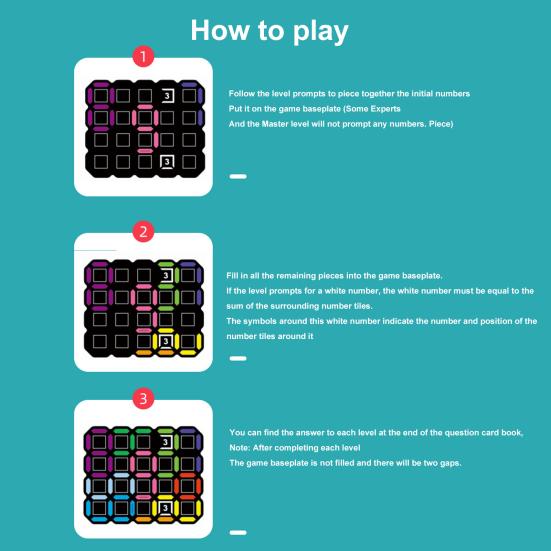 How to play

1

3

3

Follow the level prompts to piece together the initial numbers
Put it on the game baseplate (Some Experts
And the Master level will not prompt any numbers. Piece)

2

3

3

Fill in all the remaining pieces into the game baseplate.
If the level prompts for a white number, the white number must be equal to the sum of the surrounding number tiles.
The symbols around this white number indicate the number and position of the number tiles around it

3

3

3

You can find the answer to each level at the end of the question card book,
Note: After completing each level
The game baseplate is not filled and there will be two gaps.