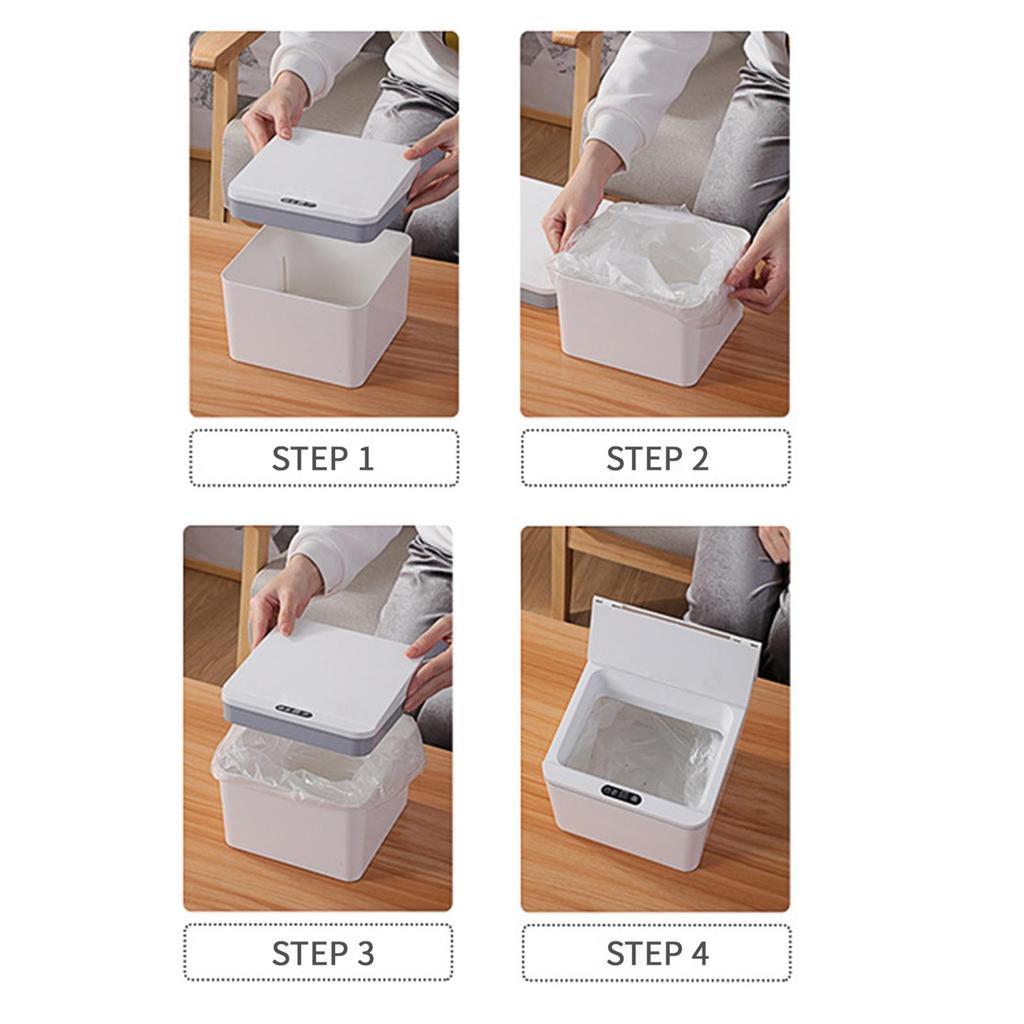 STEP 1

STEP 2

STEP 3

STEP 4