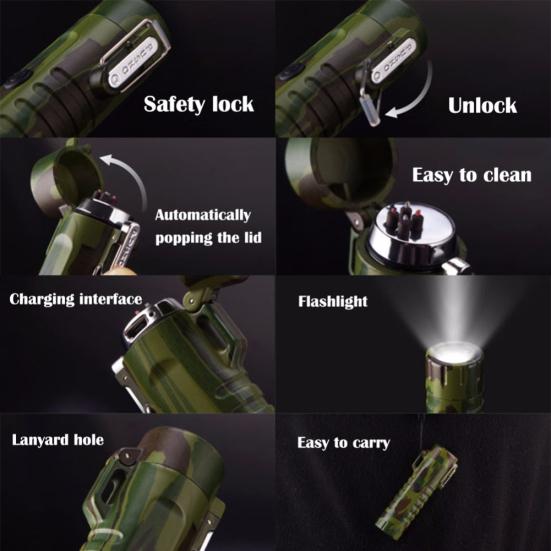 Safety lock

Unlock

Automatically popping the lid

Easy to clean

Charging interface

Flashlight

Lanyard hole

Easy to carry