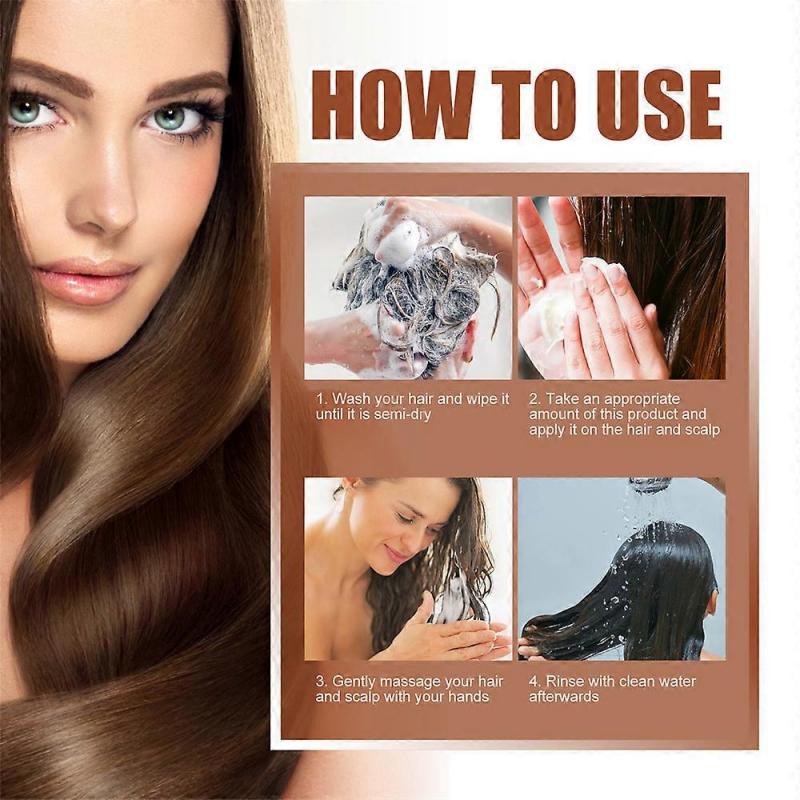 HOW TO USE

1. Wash your hair and wipe it until it is semi-dry

2. Take an appropriate amount of this product and apply it on the hair and scalp

3. Gently massage your hair and scalp with your hands

4. Rinse with clean water afterwards