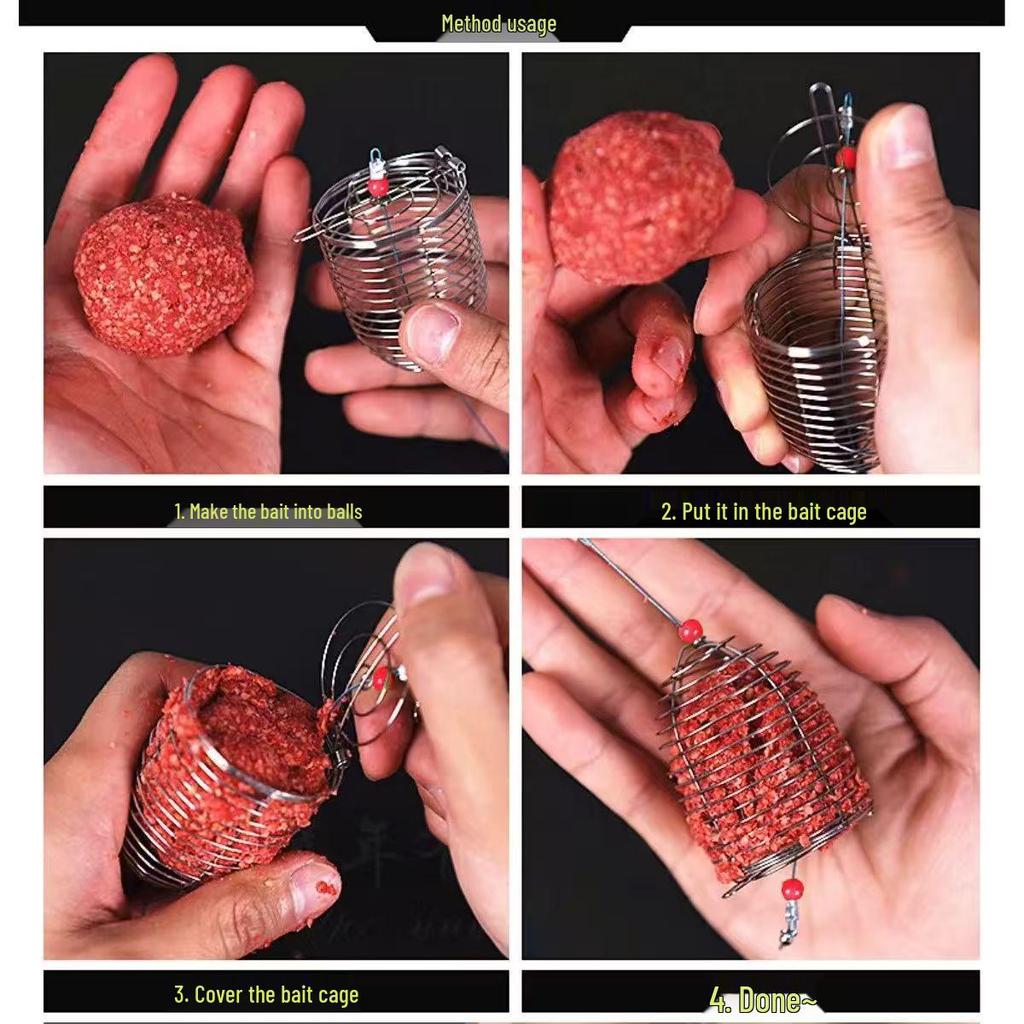 Method usage

1. Make the bait into balls

2. Put it in the bait cage

3. Cover the bait cage

4. Done~