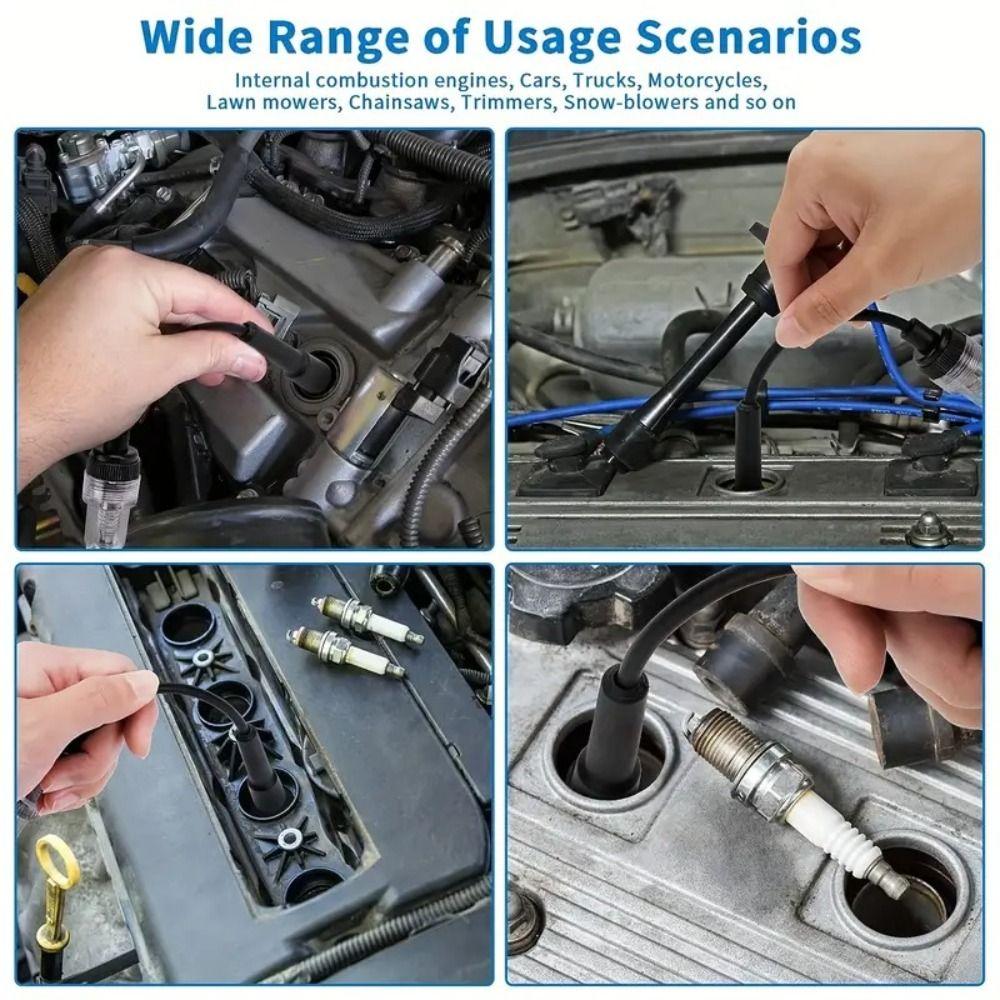 Wide Range of Usage Scenarios

Internal combustion engines, Cars, Trucks, Motorcycles, Lawn mowers, Chainsaws, Trimmers, Snow-blowers and so on