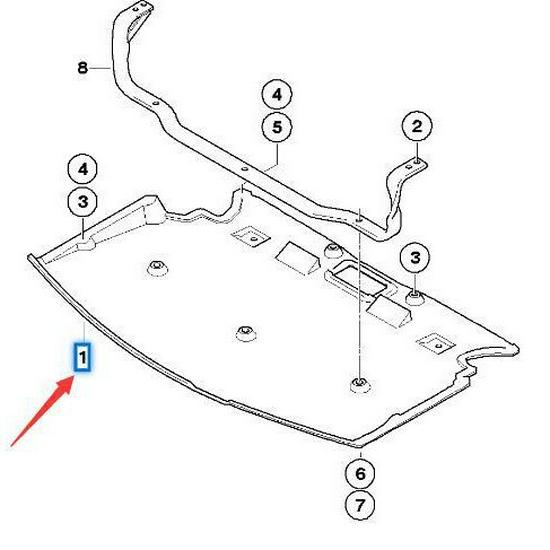 8
4
5
2
4
3
3
1
6
7