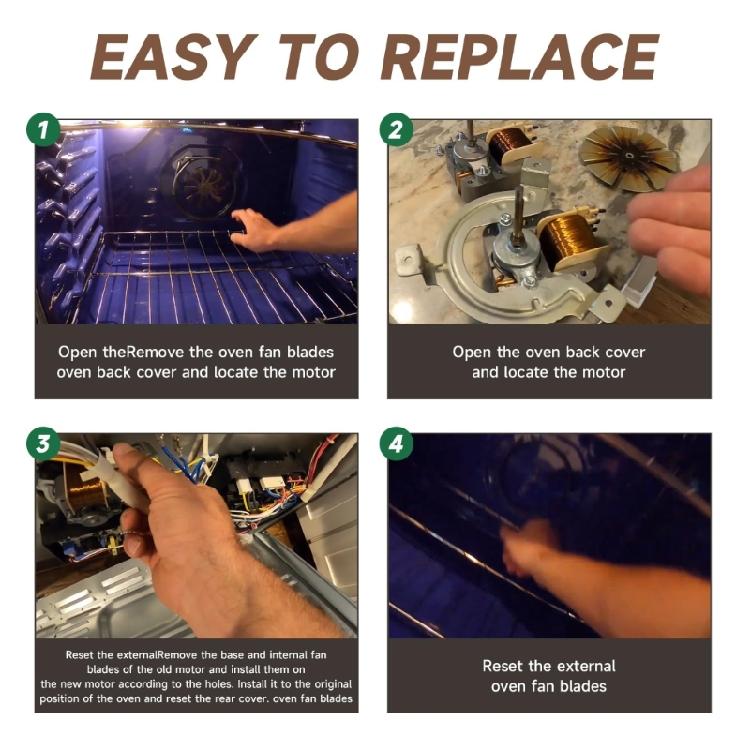 EASY TO REPLACE

1

Open theRemove the oven fan blades oven back cover and locate the motor

2

Open the oven back cover and locate the motor

3

Reset the externalRemove the base and internal fan blades of the old motor and install them on the new motor according to the holes. Install it to the original position of the oven and reset the rear cover. oven fan blades

4

Reset the external oven fan blades