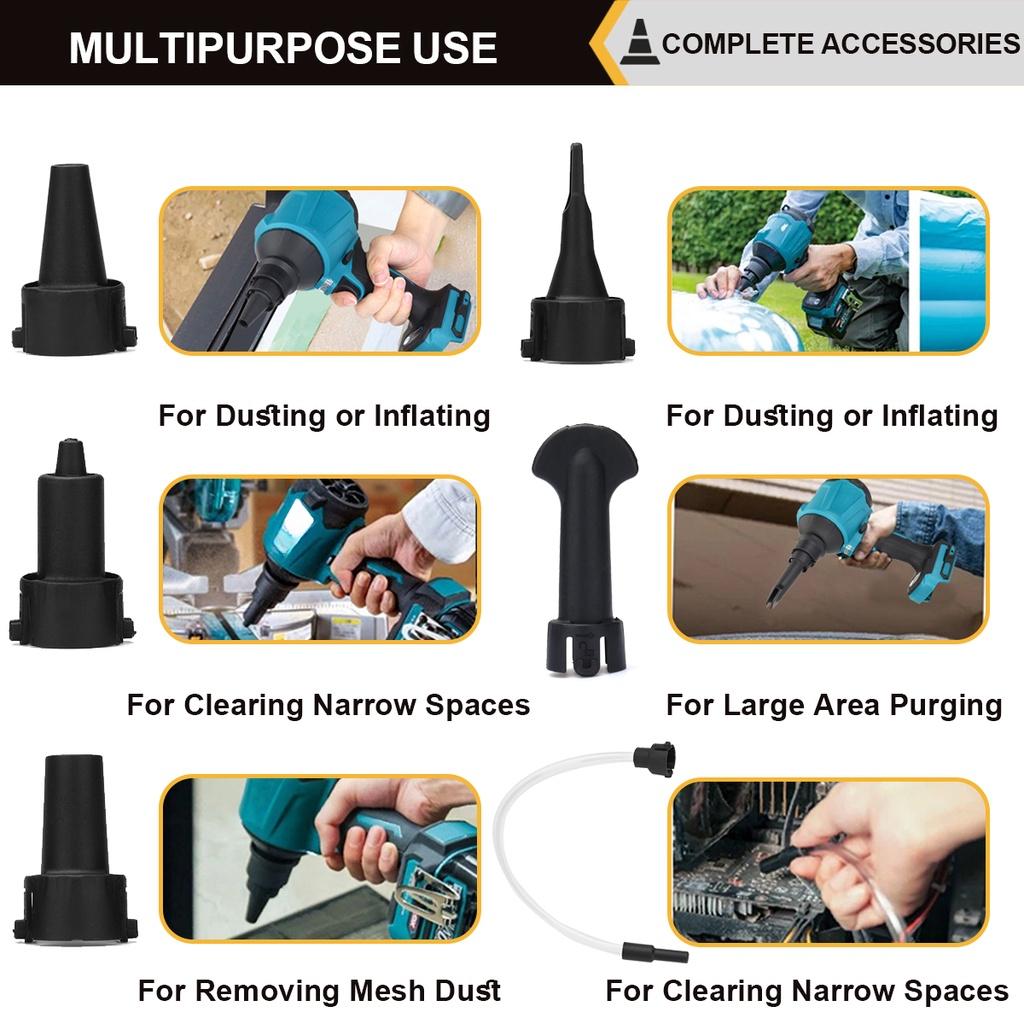 MULTIPURPOSE USE

COMPLETE ACCESSORIES

For Dusting or Inflating

For Dusting or Inflating

For Clearing Narrow Spaces

For Large Area Purging

For Removing Mesh Dust

For Clearing Narrow Spaces