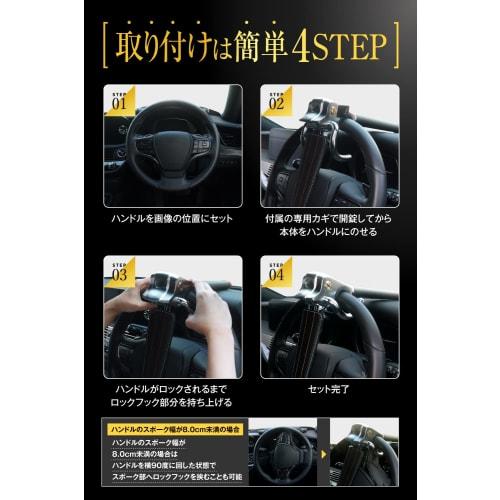 [ 取り付けは簡単4STEP ]

STEP 01

ハンドルを画像の位置にセット

STEP 02

付属の専用カギで開錠してから本体をハンドルにのせる

STEP 03

ハンドルがロックされるまでロックフック部分を持ち上げる

STEP 04

セット完了

ハンドルのスポーク幅が8.0cm未満の場合

ハンドルのスポーク幅が8.0cm未満の場合はハンドルを横90度に回した状態でスポーク部へロックフックを挟むことも可能