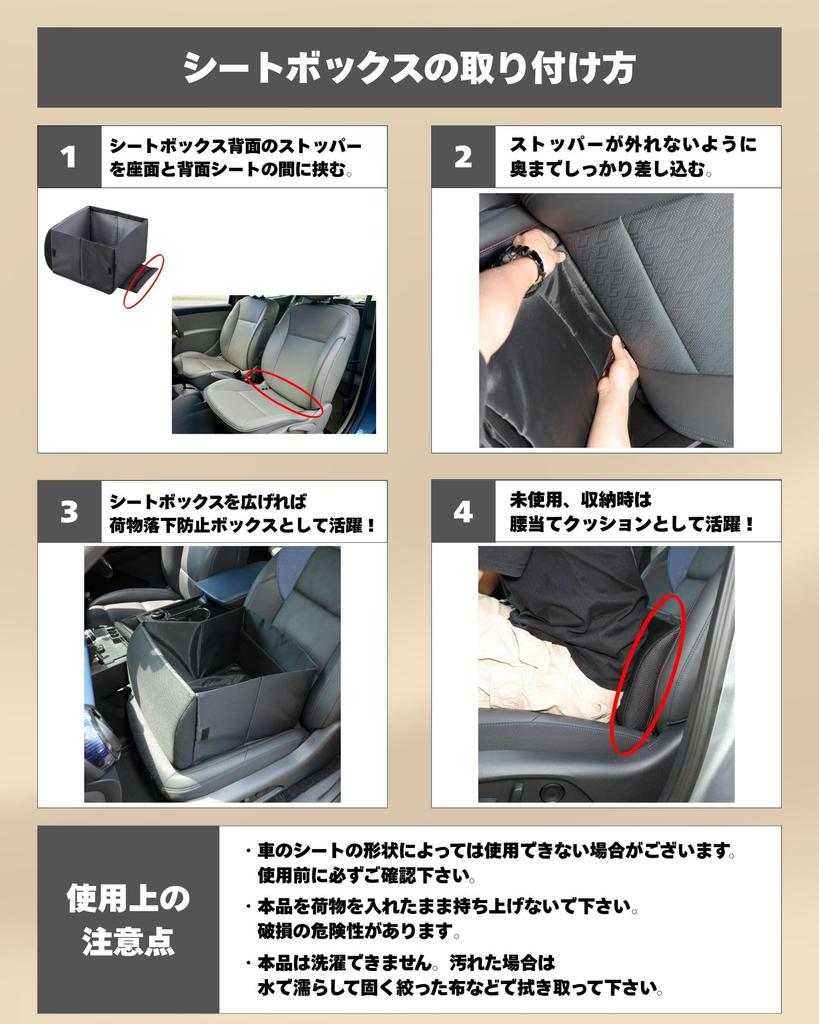 シートボックスの取り付け方

1 シートボックス背面のストッパーを座面と背面シートの間に挟む。

2 ストッパーが外れないように奥までしっかり差し込む。

3 シートボックスを広げれば荷物落下防止ボックスとして活躍！

4 未使用、収納時は腰当てクッションとして活躍！

使用上の注意点

・車のシートの形状によっては使用できない場合がございます。使用前に必ずご確認下さい。

・本品を荷物を入れたまま持ち上げないで下さい。破損の危険性があります。

・本品は洗濯できません。汚れた場合は水で濡らして固く絞った布などで拭き取って下さい。