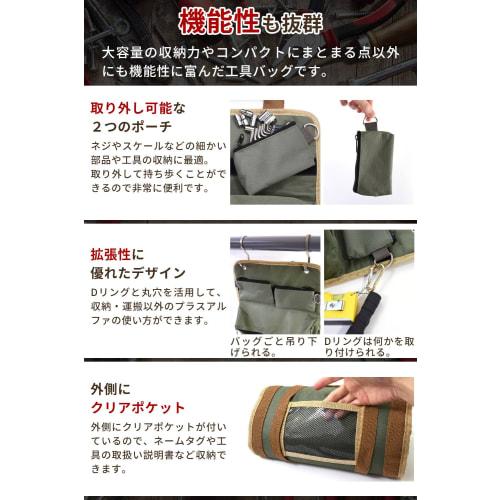 機能性も抜群

大容量の収納力やコンパクトにまとまる点以外にも機能性に富んだ工具バッグです。

取り外し可能な
２つのポーチ

ネジやスケールなどの細かい部品や工具の収納に最適。取り外して持ち歩くことができるので非常に便利です。

拡張性に
優れたデザイン

Dリングと丸穴を活用して、収納・運搬以外のプラスアルファの使い方ができます。

バッグごと吊り下げられる。

Dリングは何かを取り付けられる。

外側に
クリアポケット

外側にクリアポケットが付いているので、ネームタグや工具の取扱い説明書など収納できます。